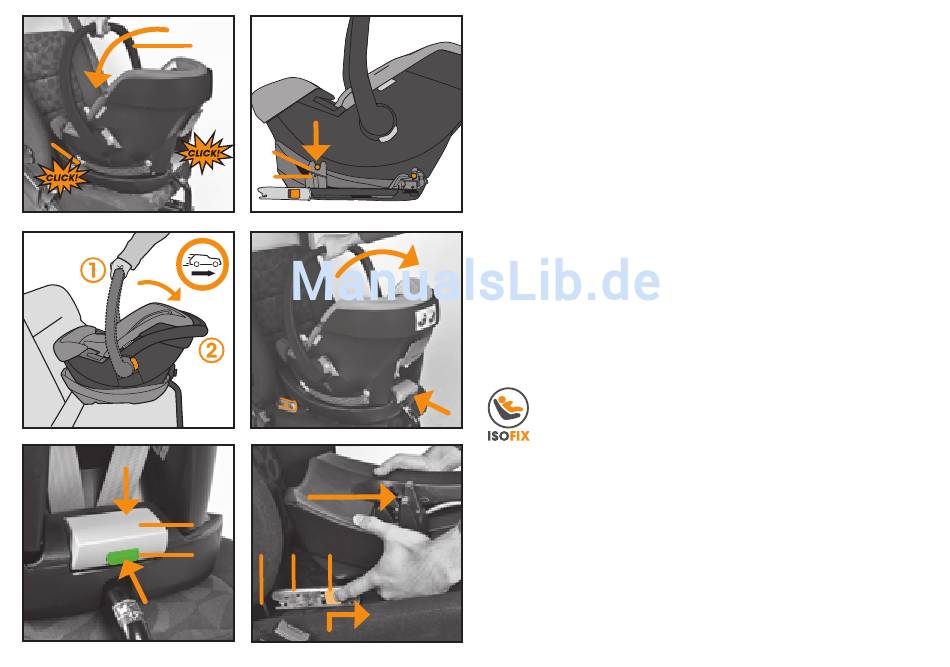 CLICK!

CLICK!

①

②

ManualsLib.de

ISOFIX