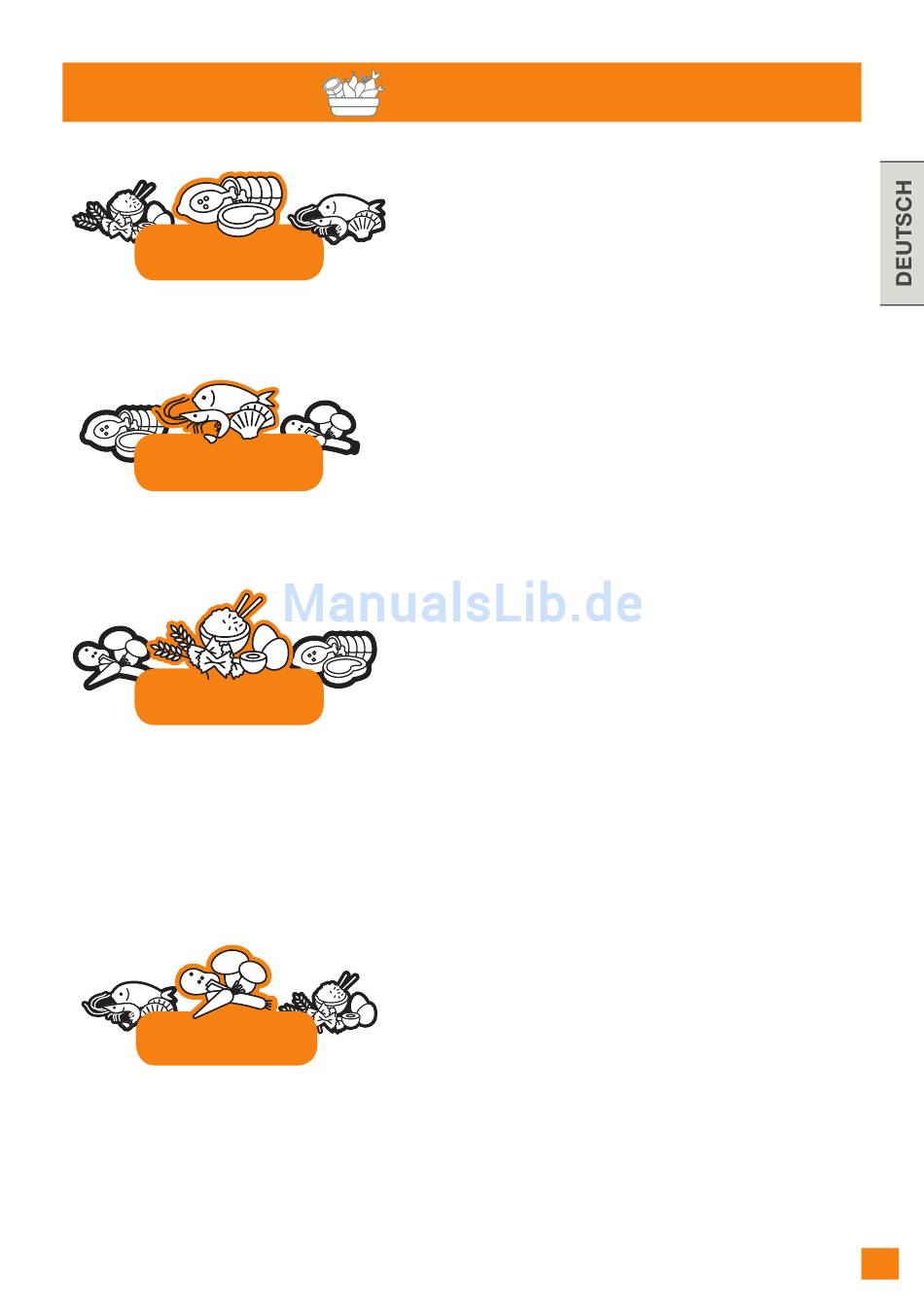 DEUTSCH

ManualsLib.de