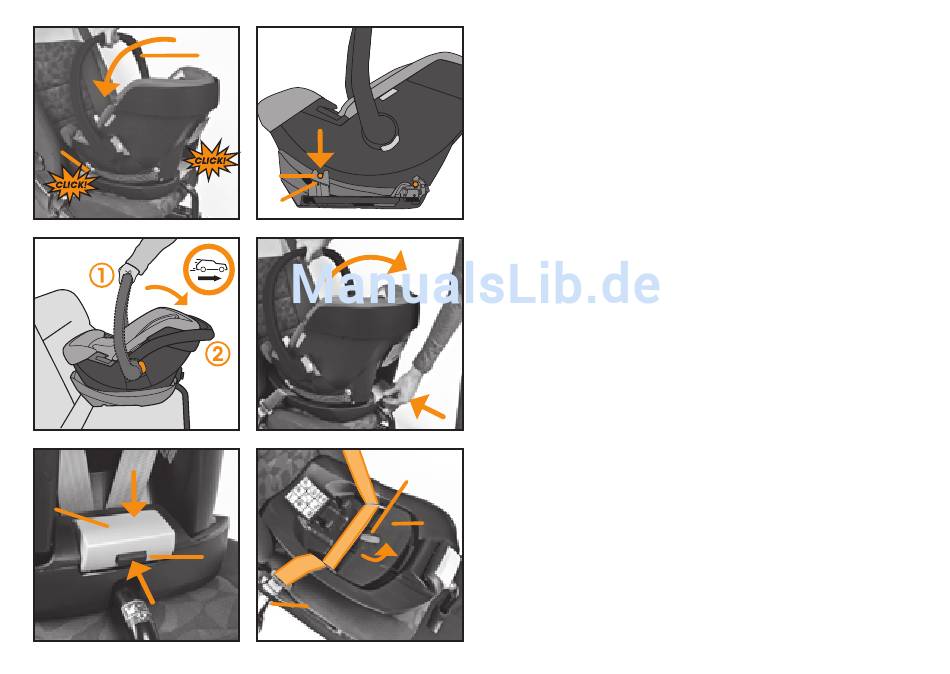 CLICK!
CLICK!

①
②

ManualsLib.de