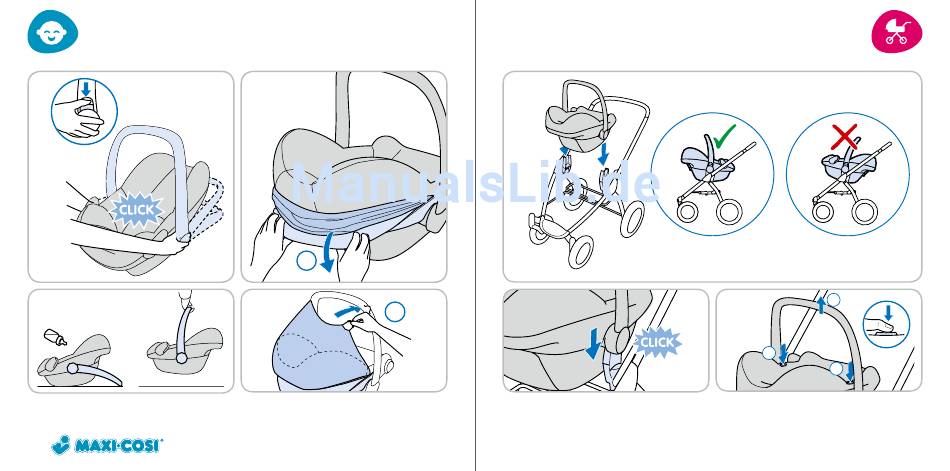 CLICK

ManualsLib.de

CLICK

MAXI-COSI