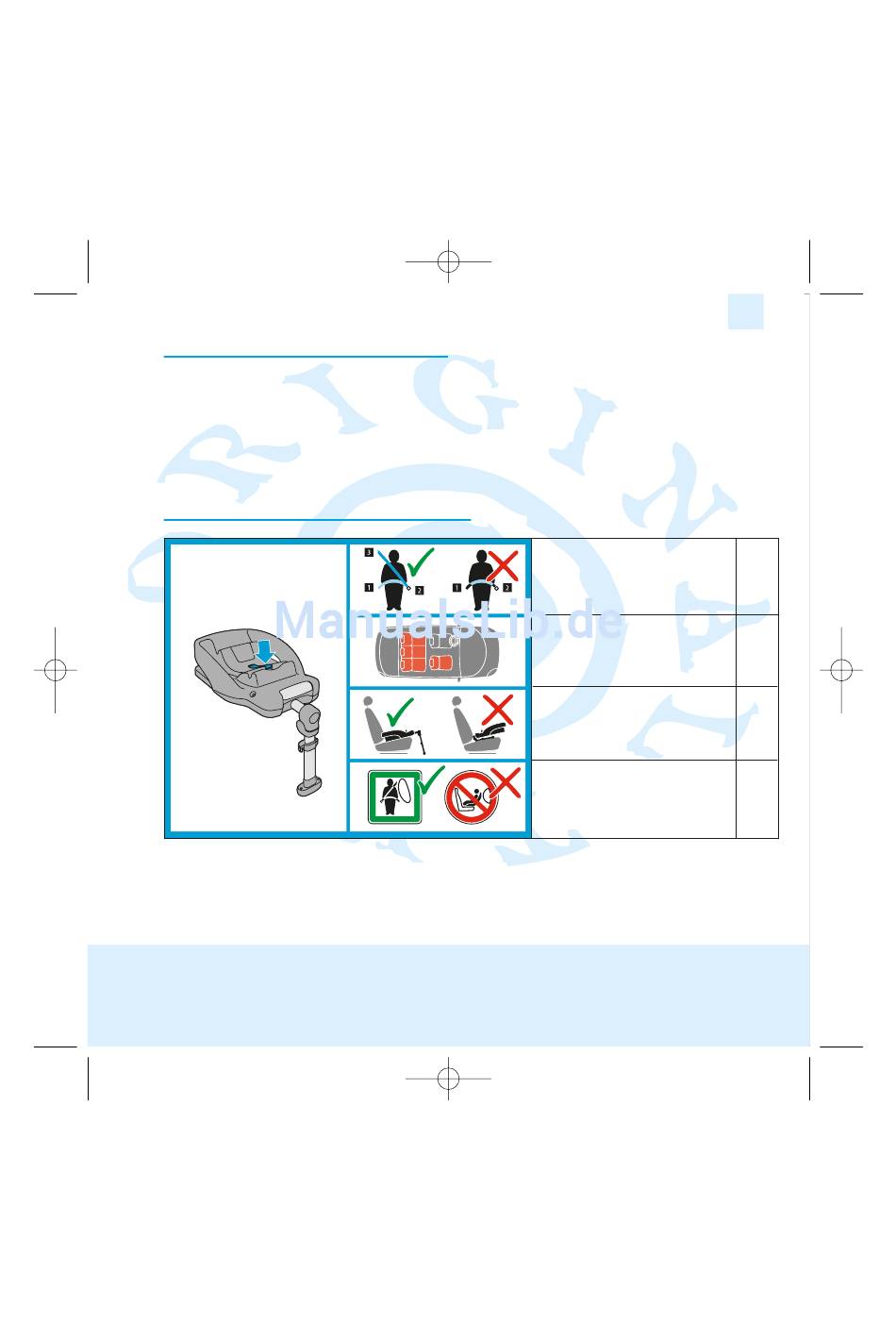 ORIGINAL

ManualsLib.de

3

1

2

1

2