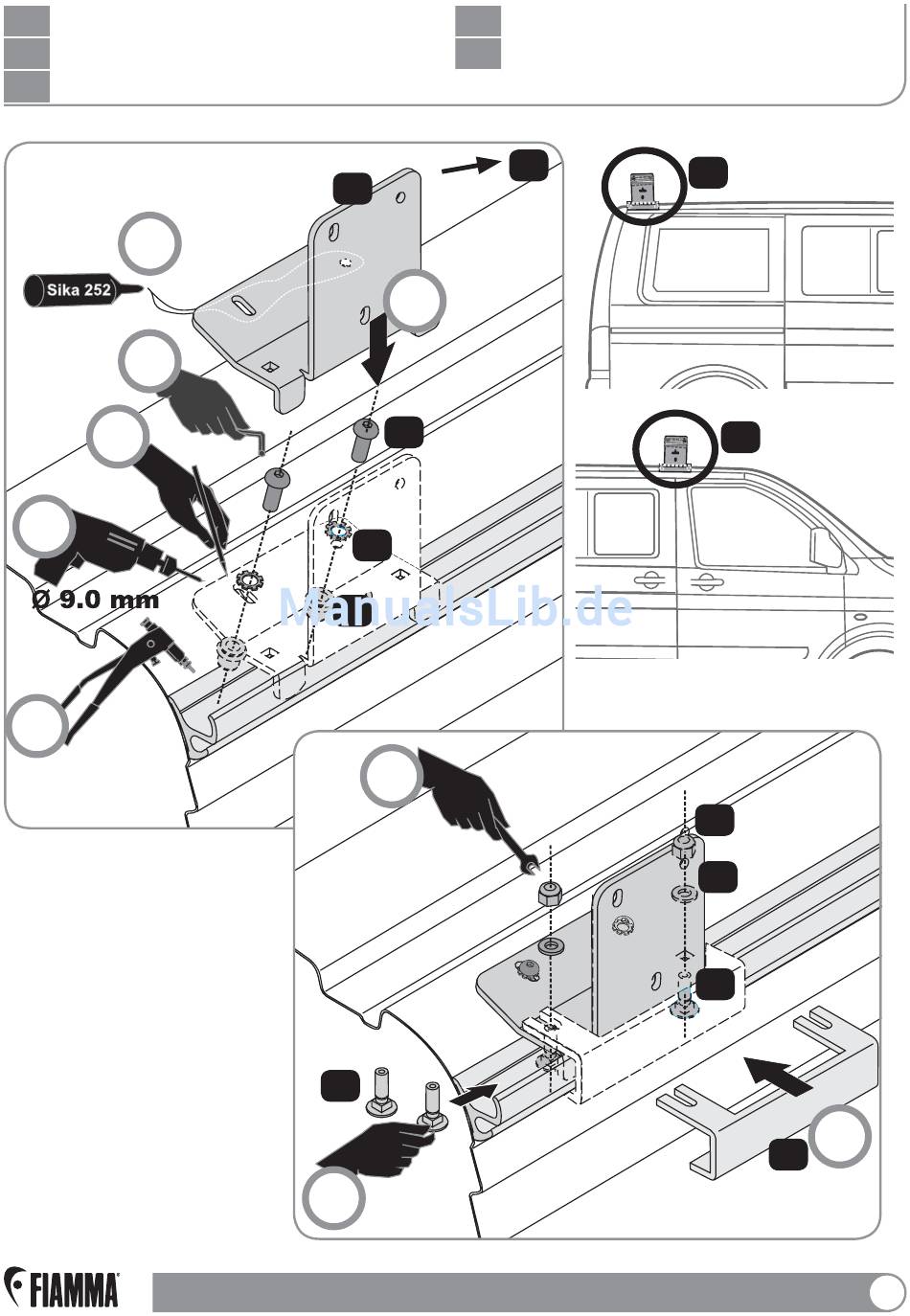 Sika 252

Ø 9.0 mm

ManualsLib.de

FIAMMA