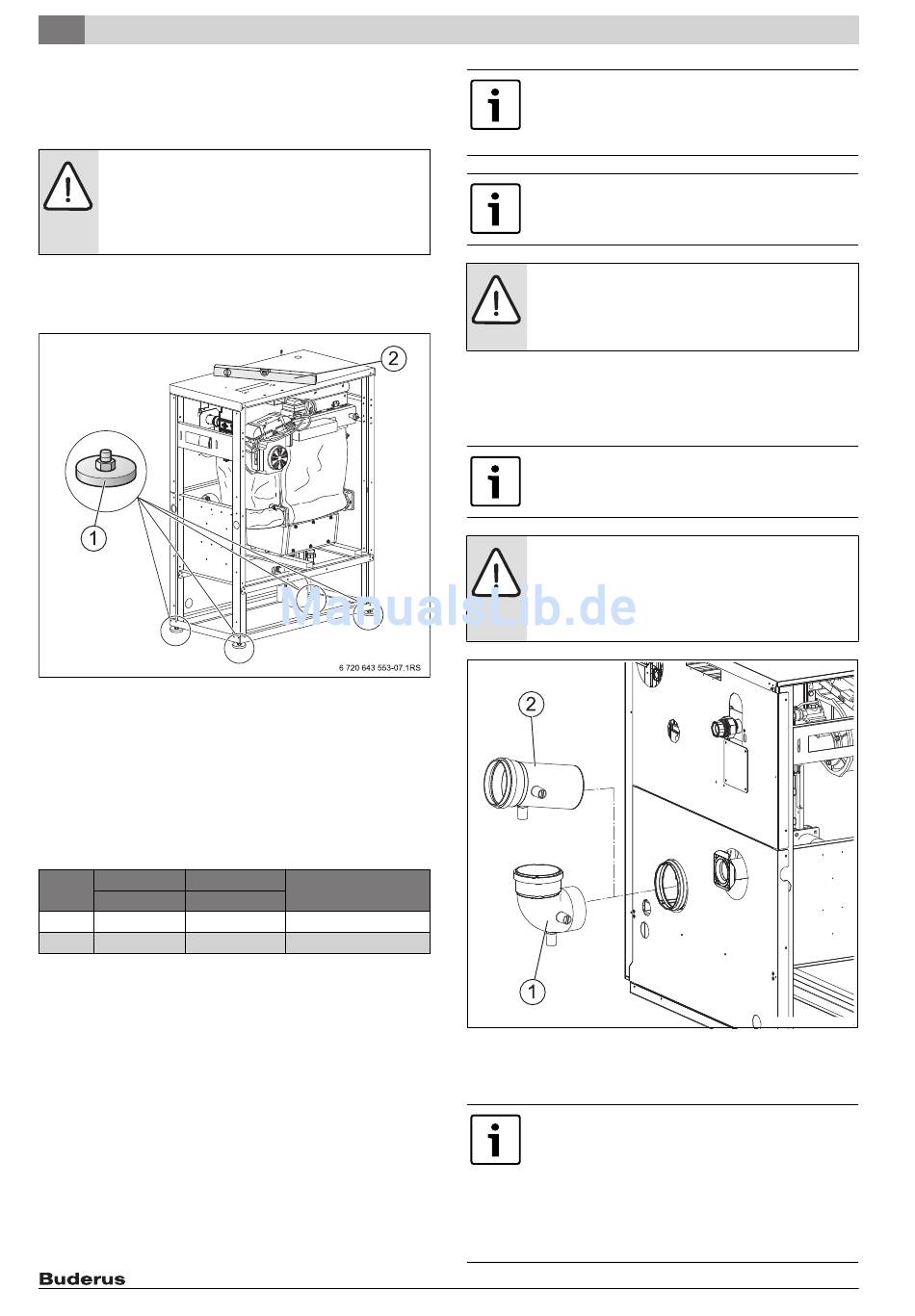 2

1

6 720 643 553-07.1RS

ManualsLib.de

2

1

Buderus