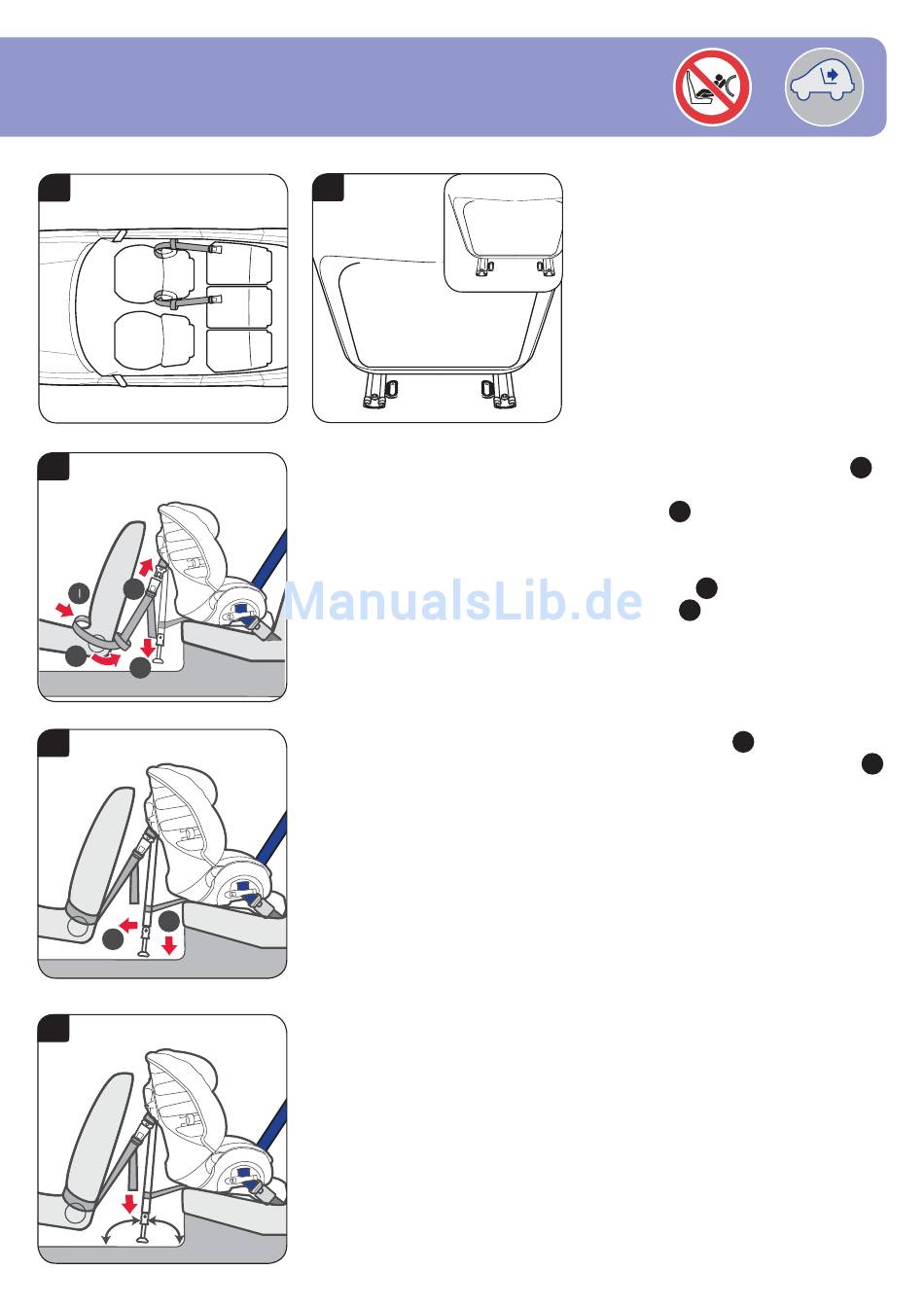 ManualsLib.de