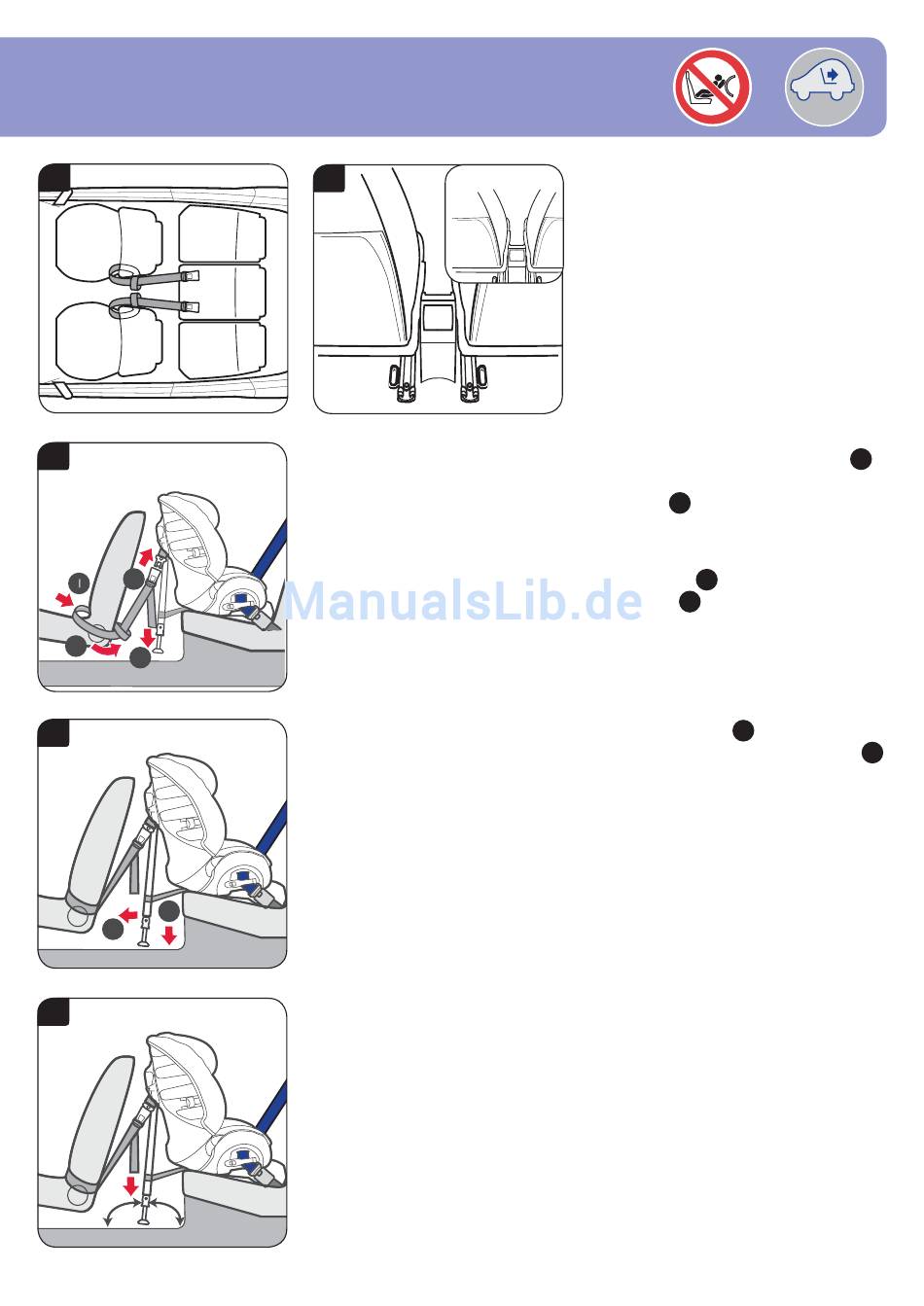 ManualsLib.de