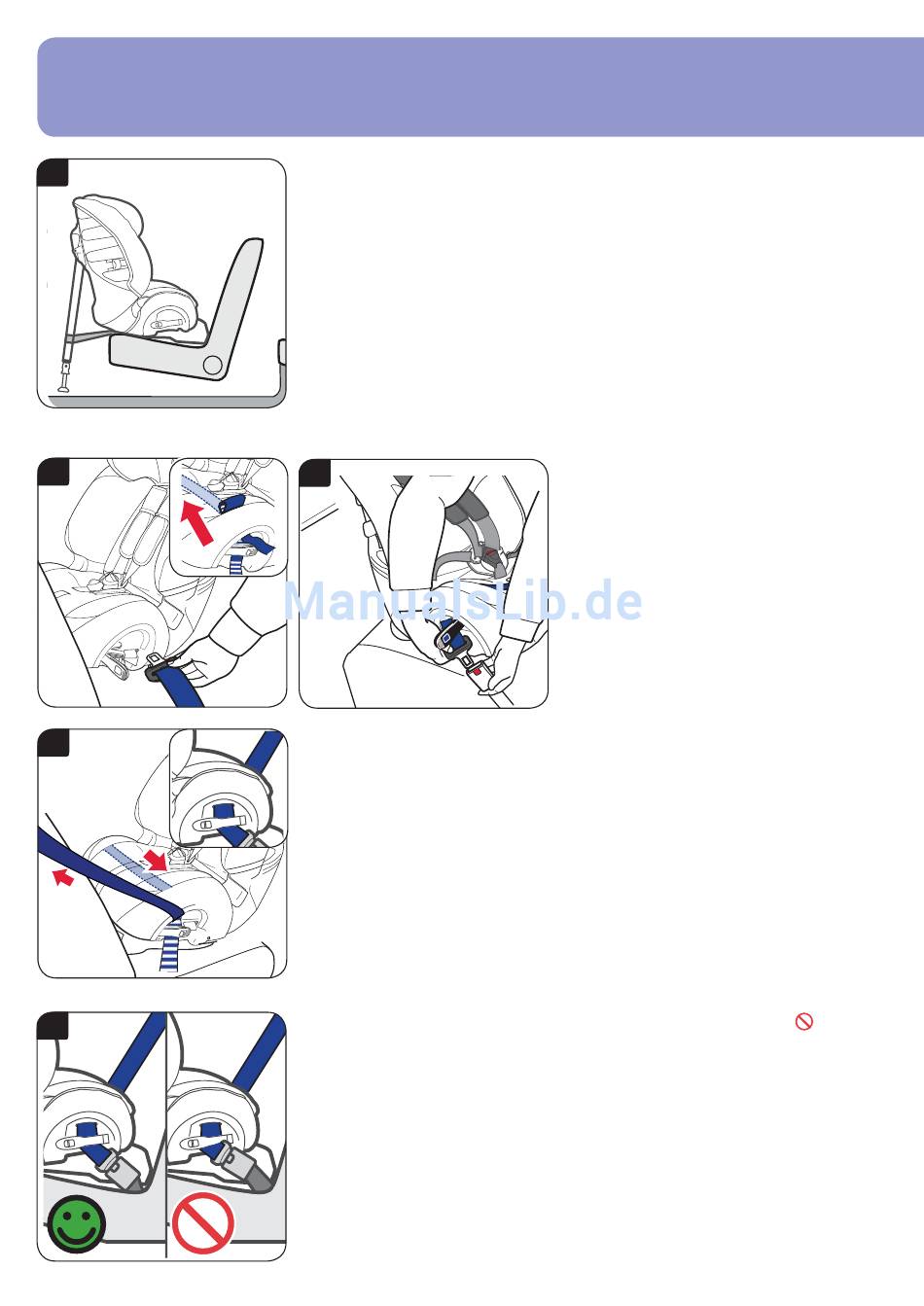 ManualsLib.de