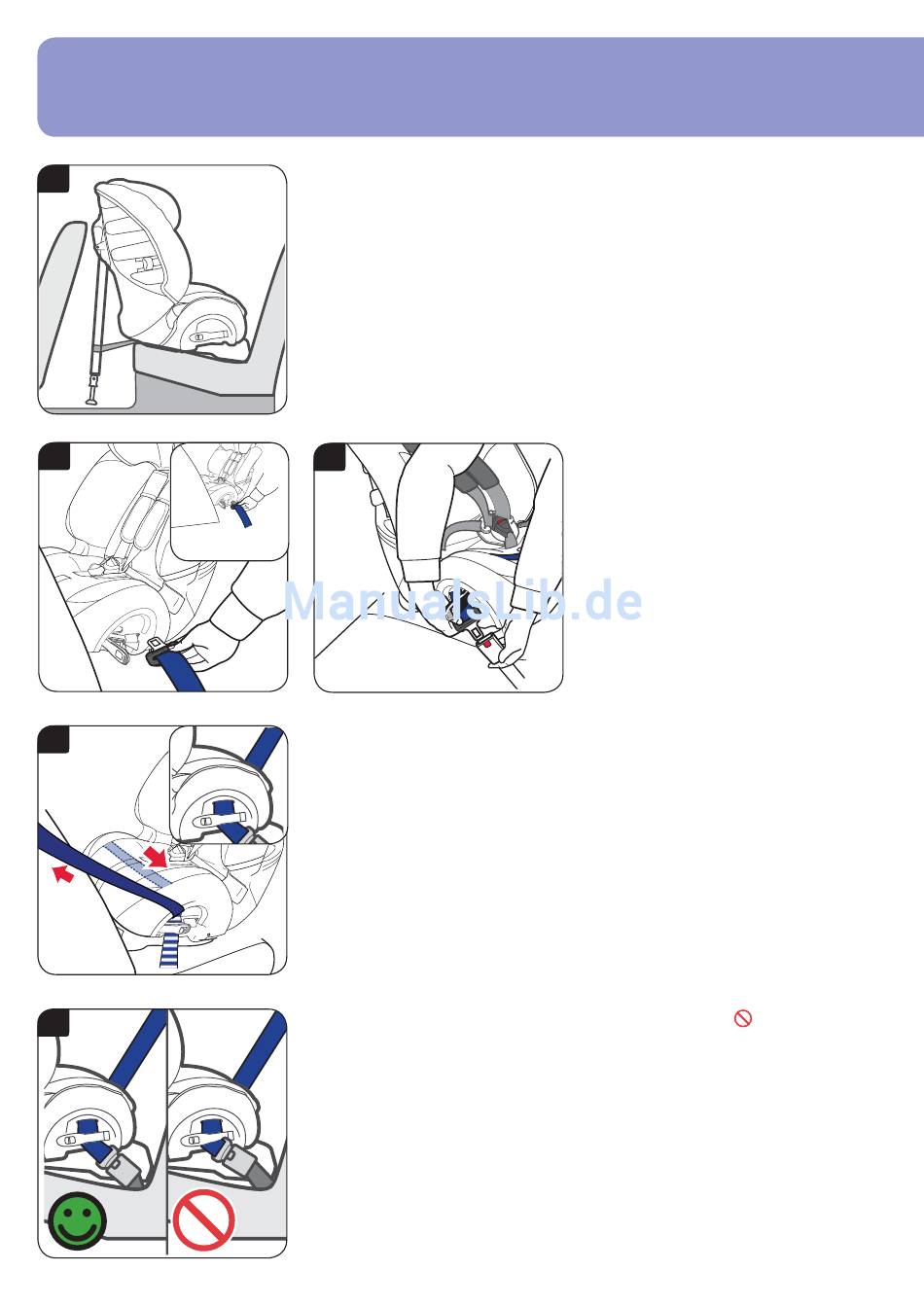 ManualsLib.de