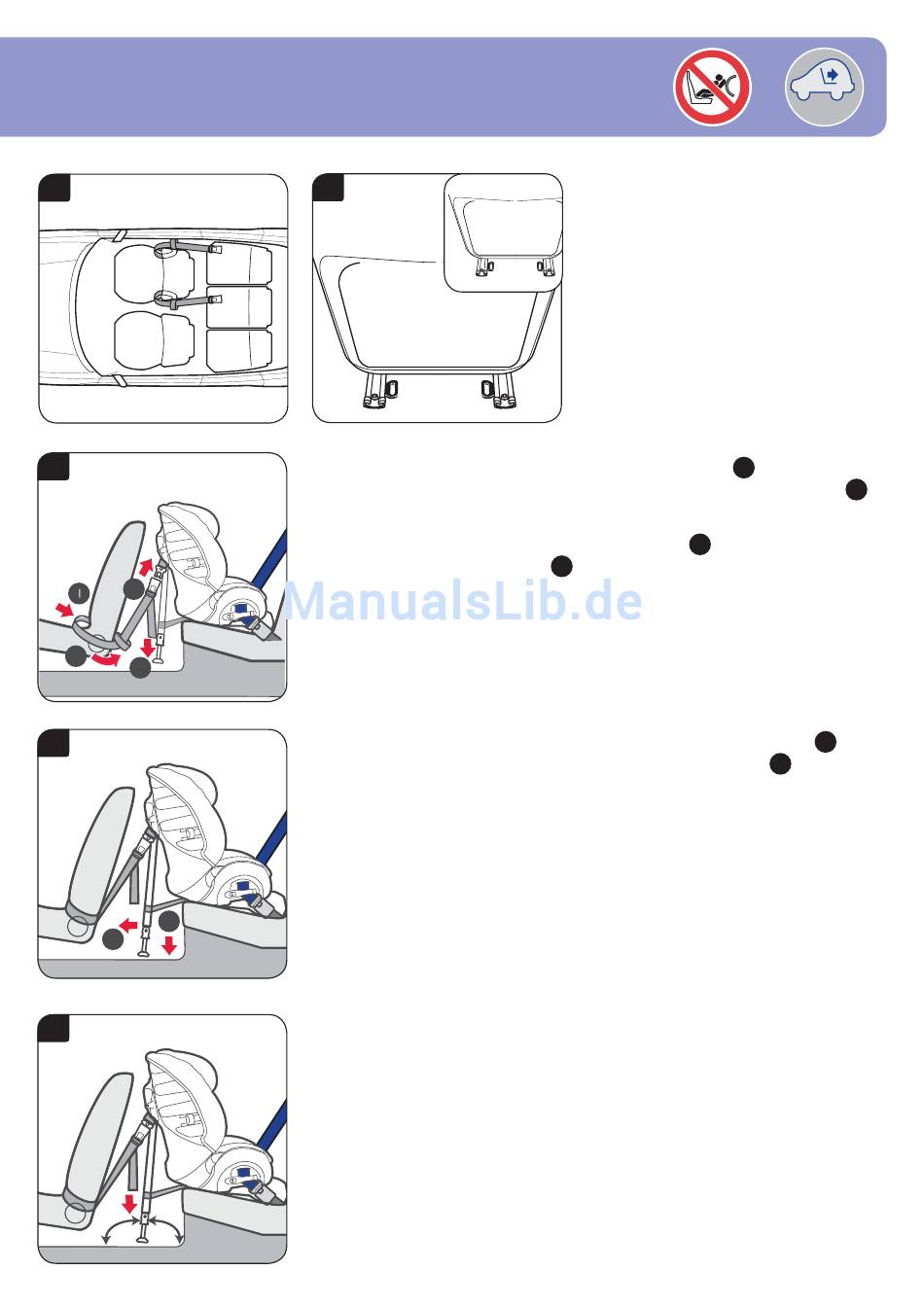 ManualsLib.de