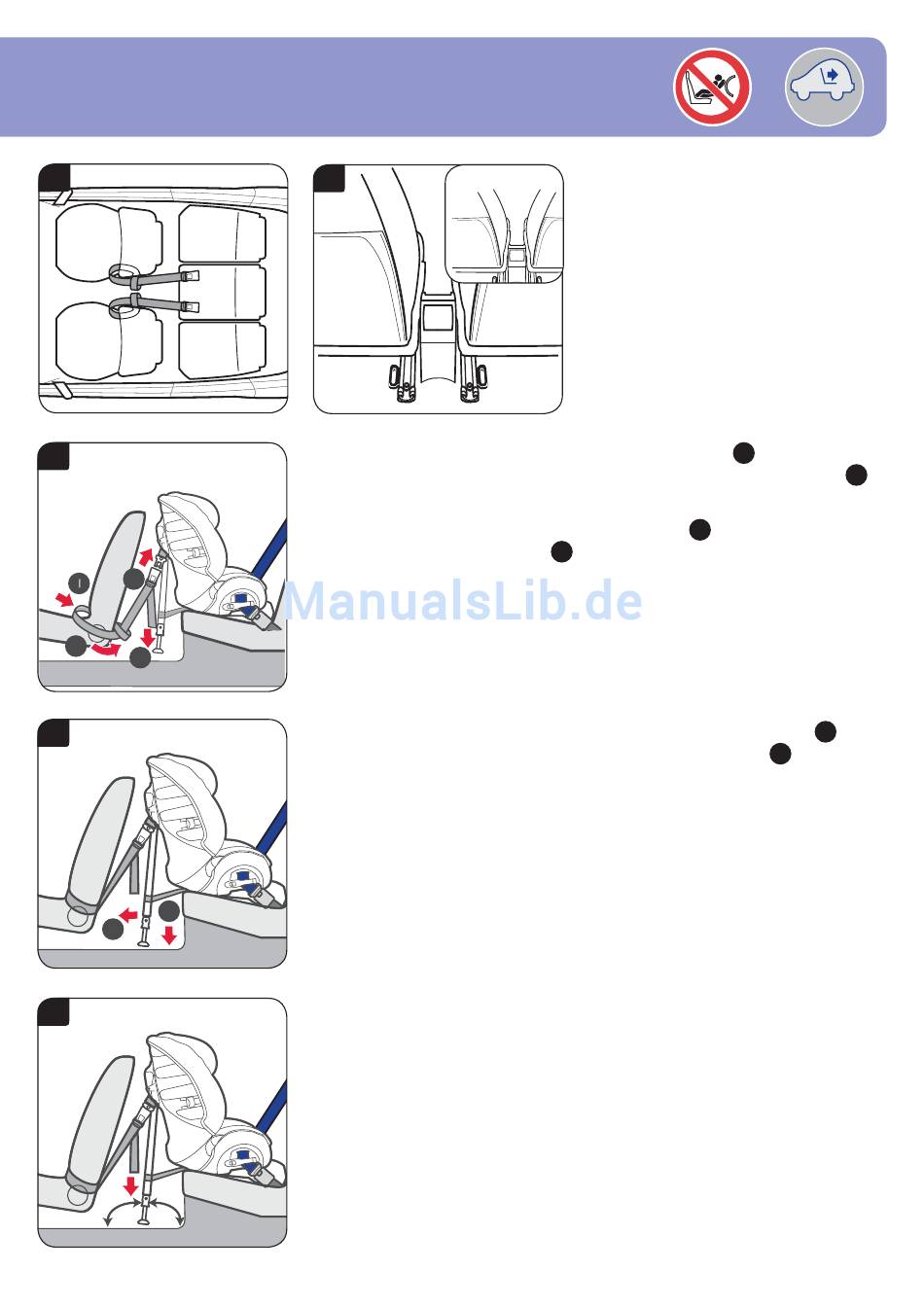 ManualsLib.de