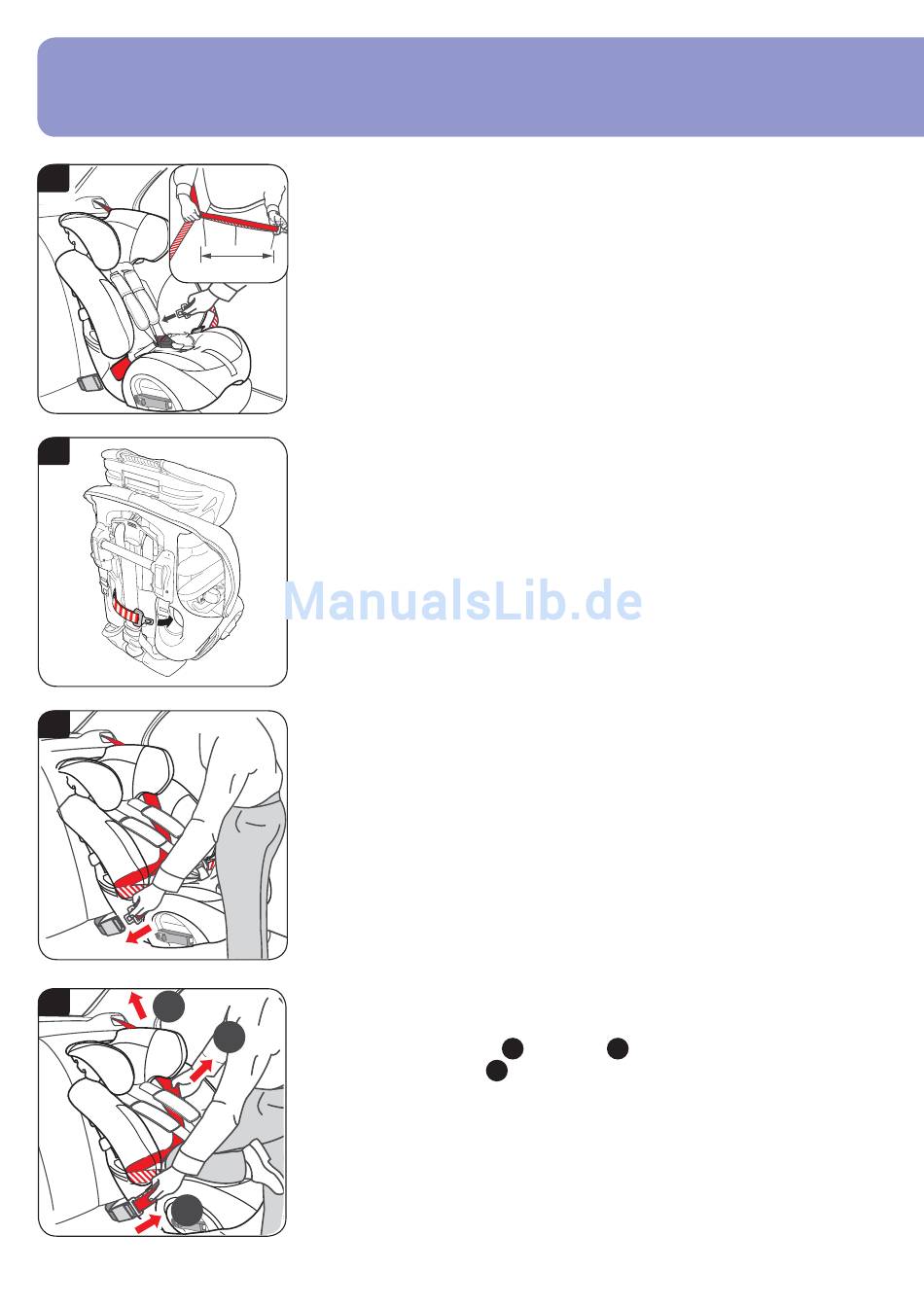 ManualsLib.de