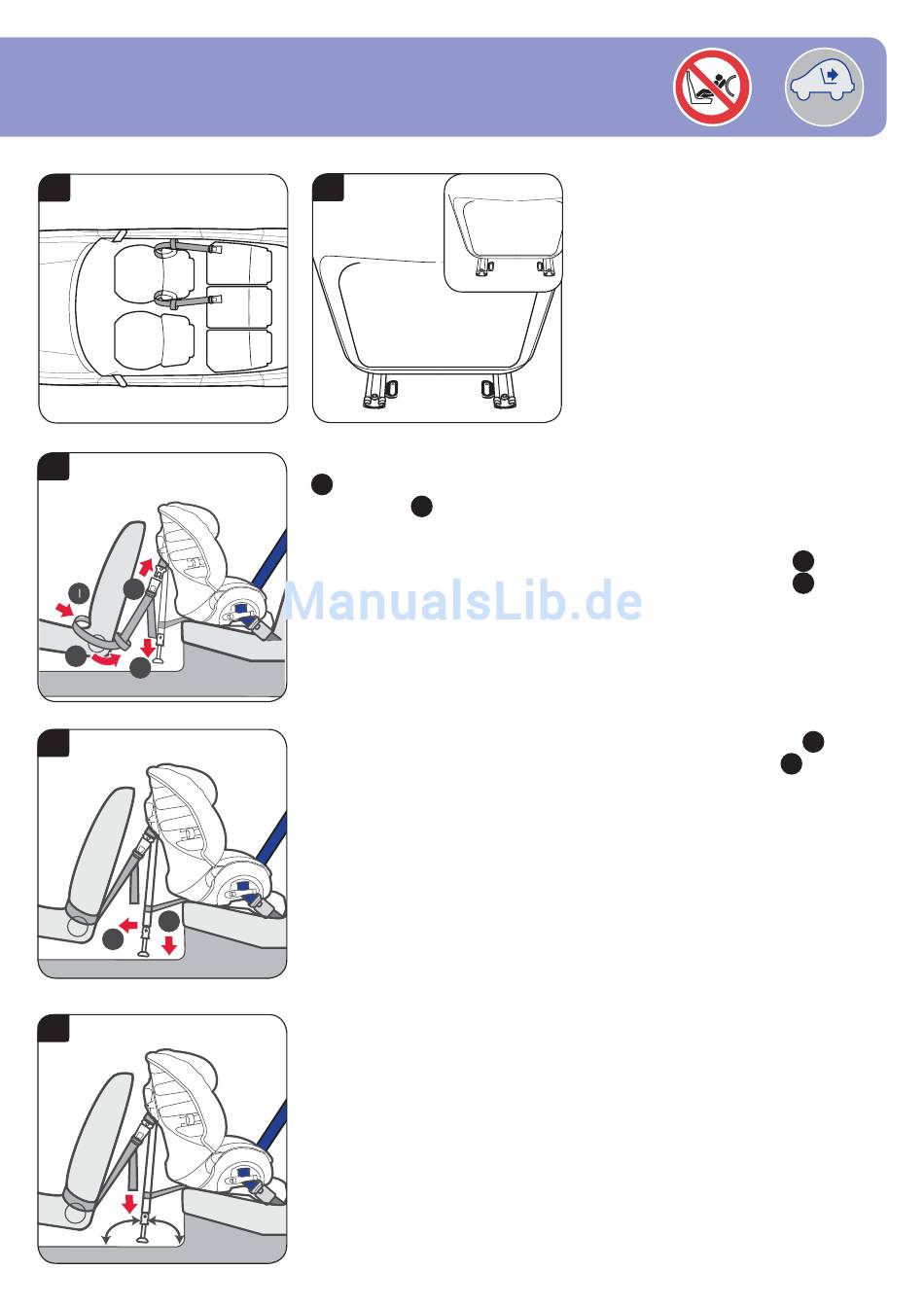 ManualsLib.de