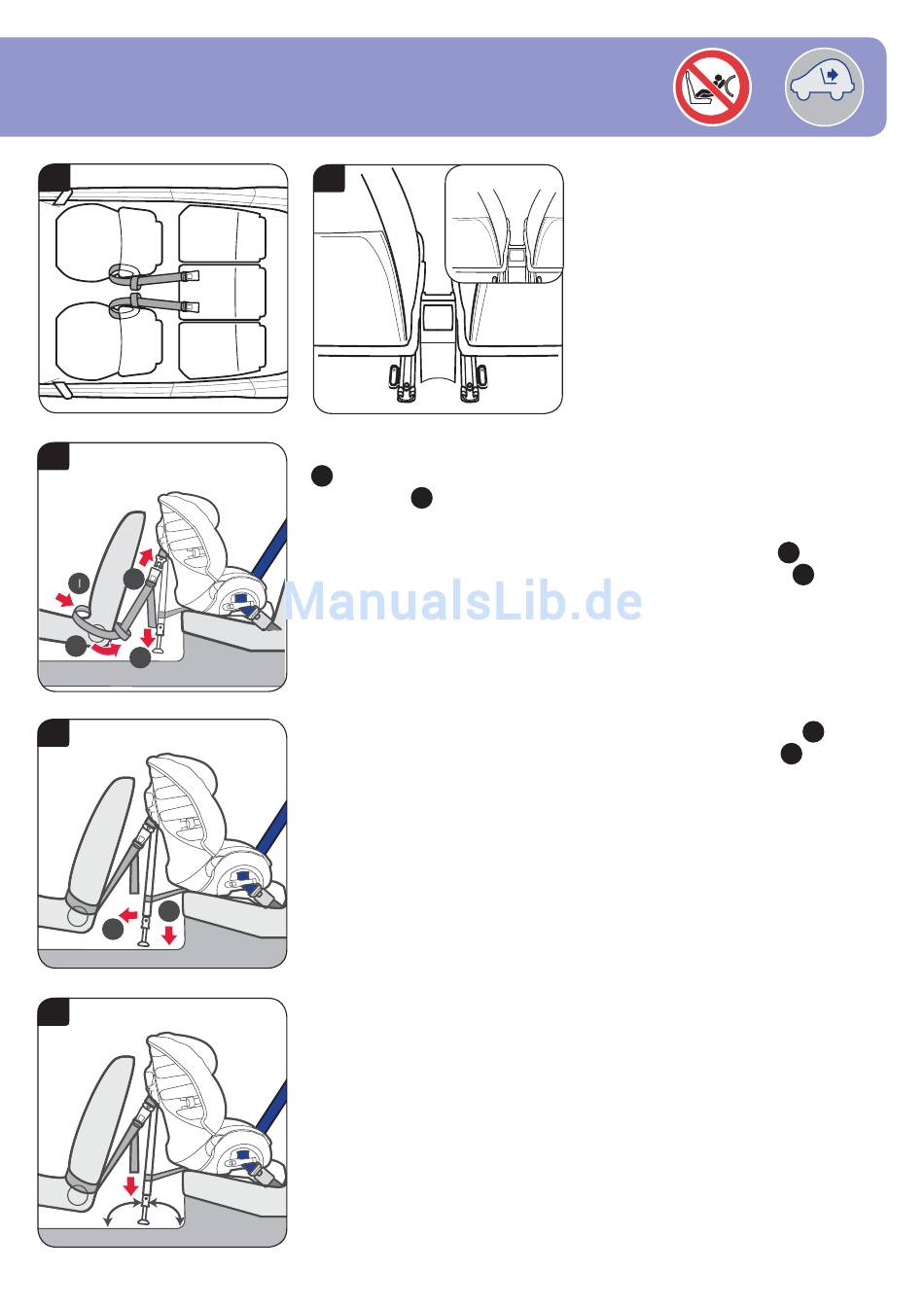 ManualsLib.de