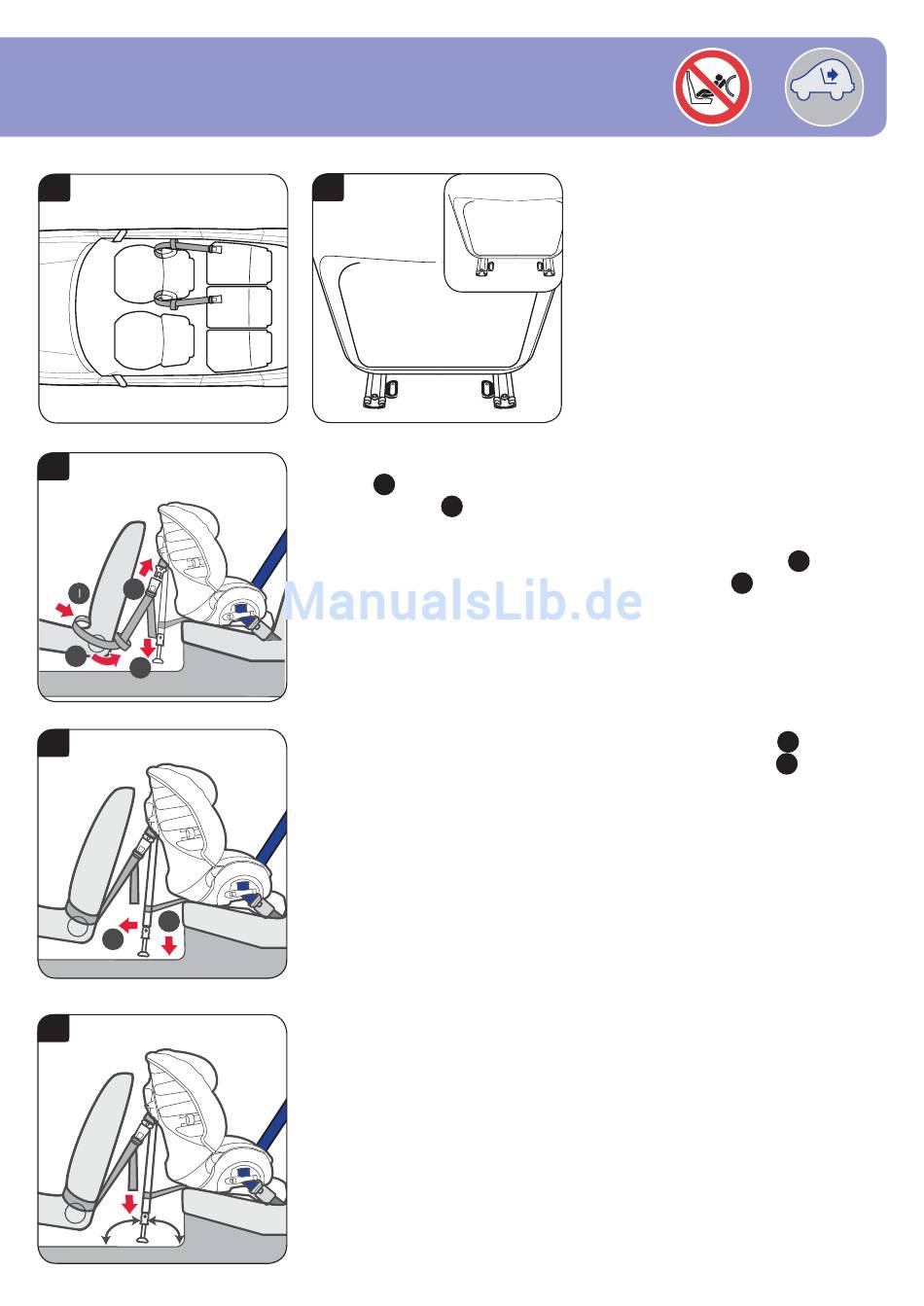 ManualsLib.de