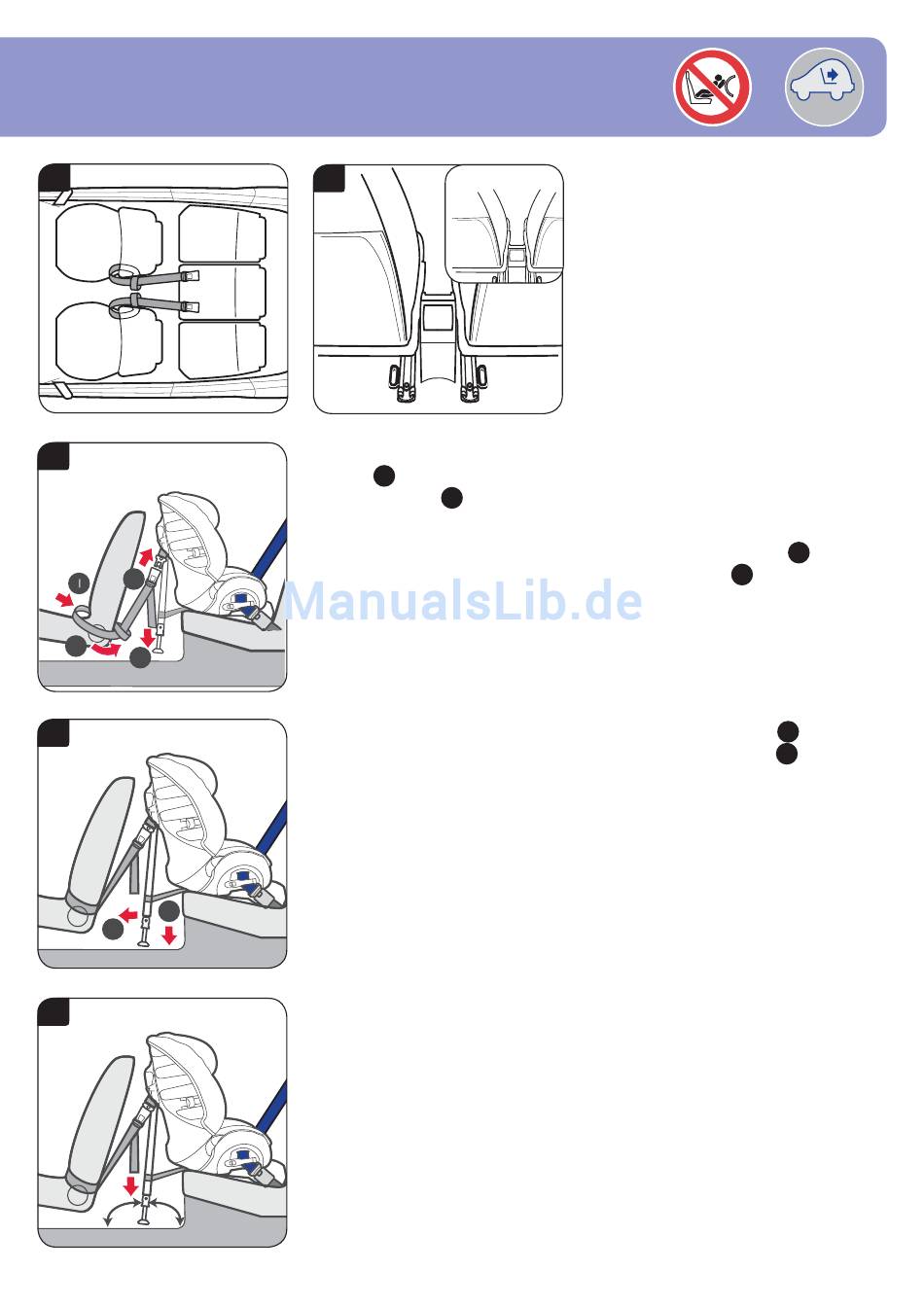 ManualsLib.de