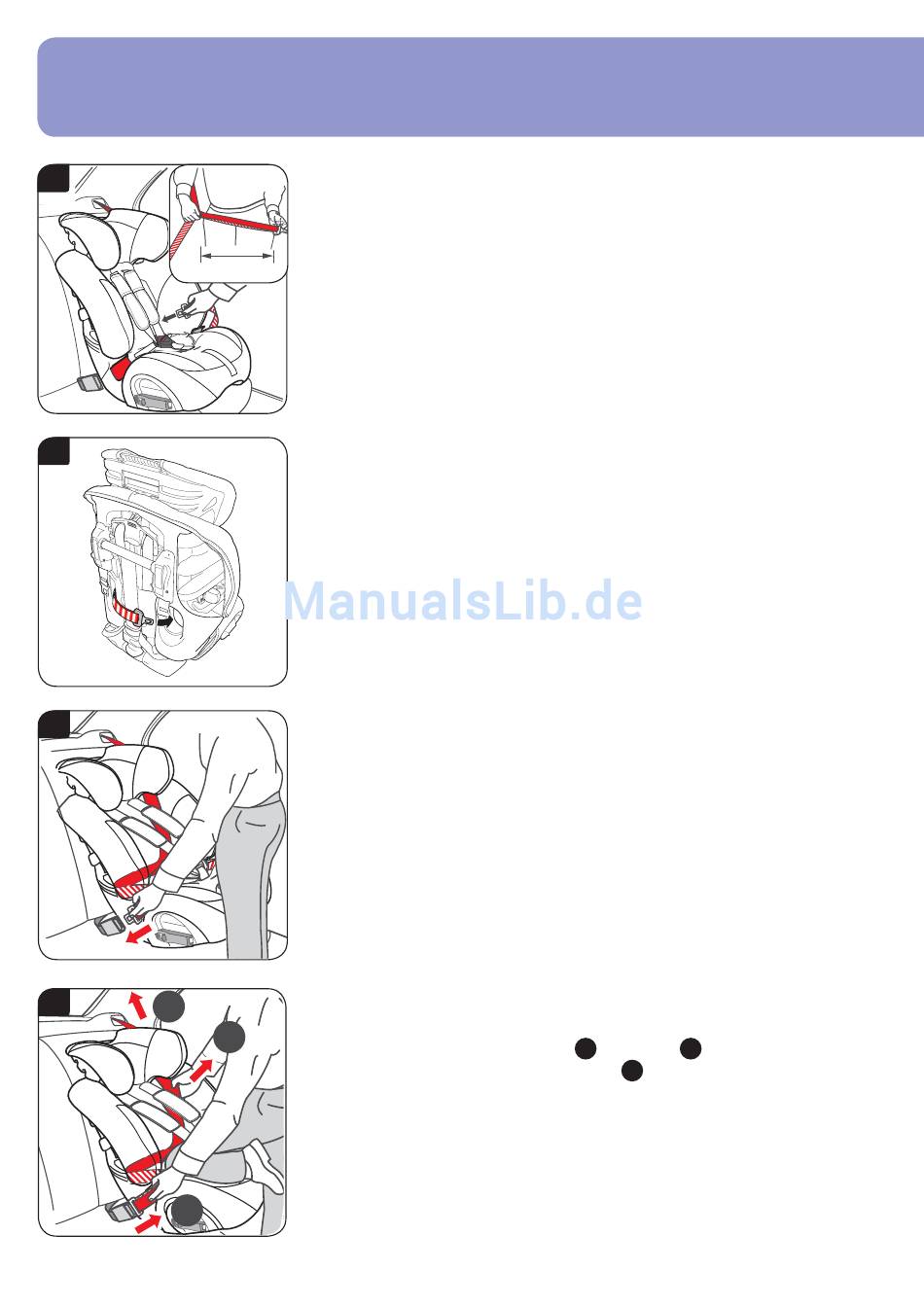 ManualsLib.de