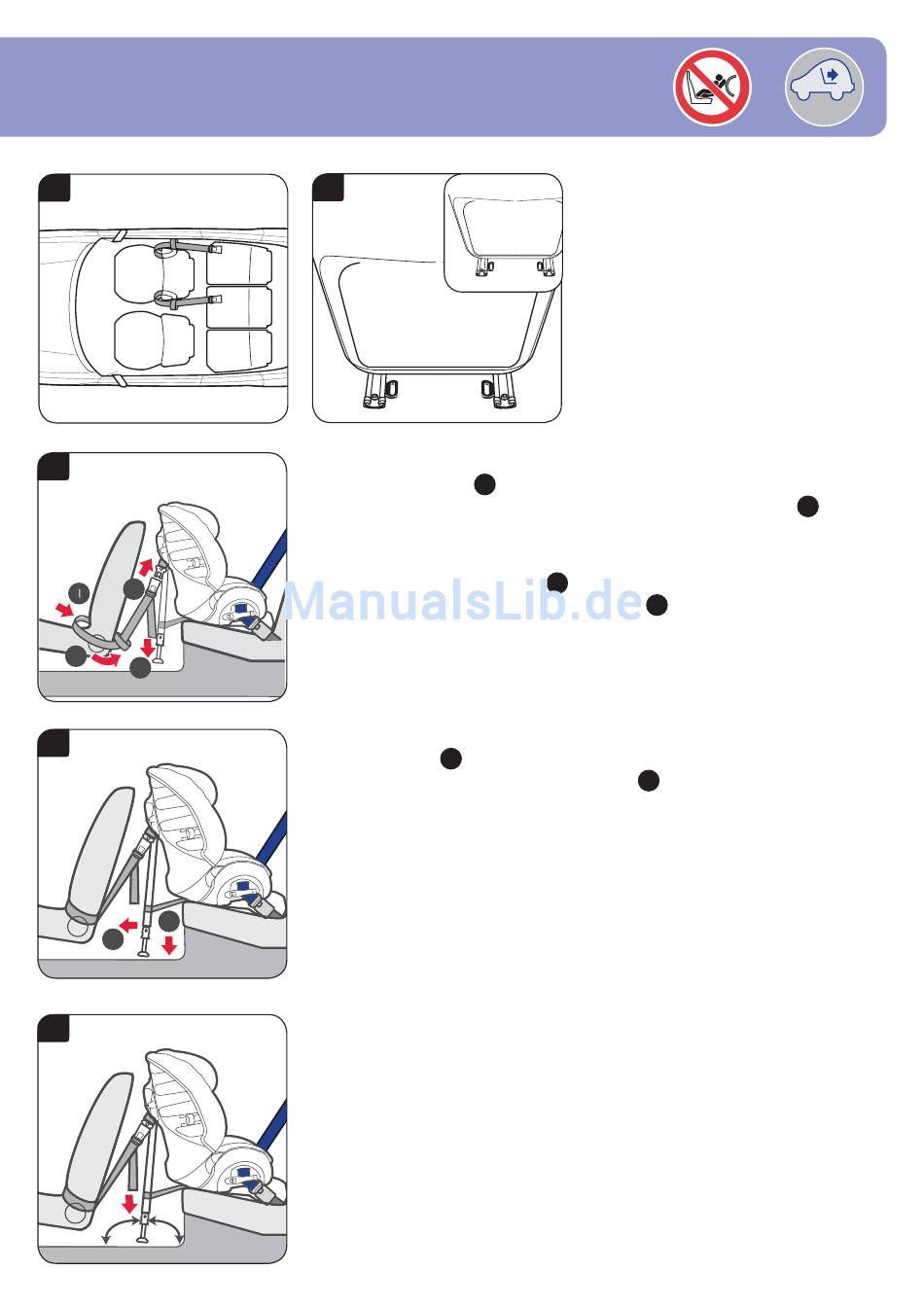 ManualsLib.de