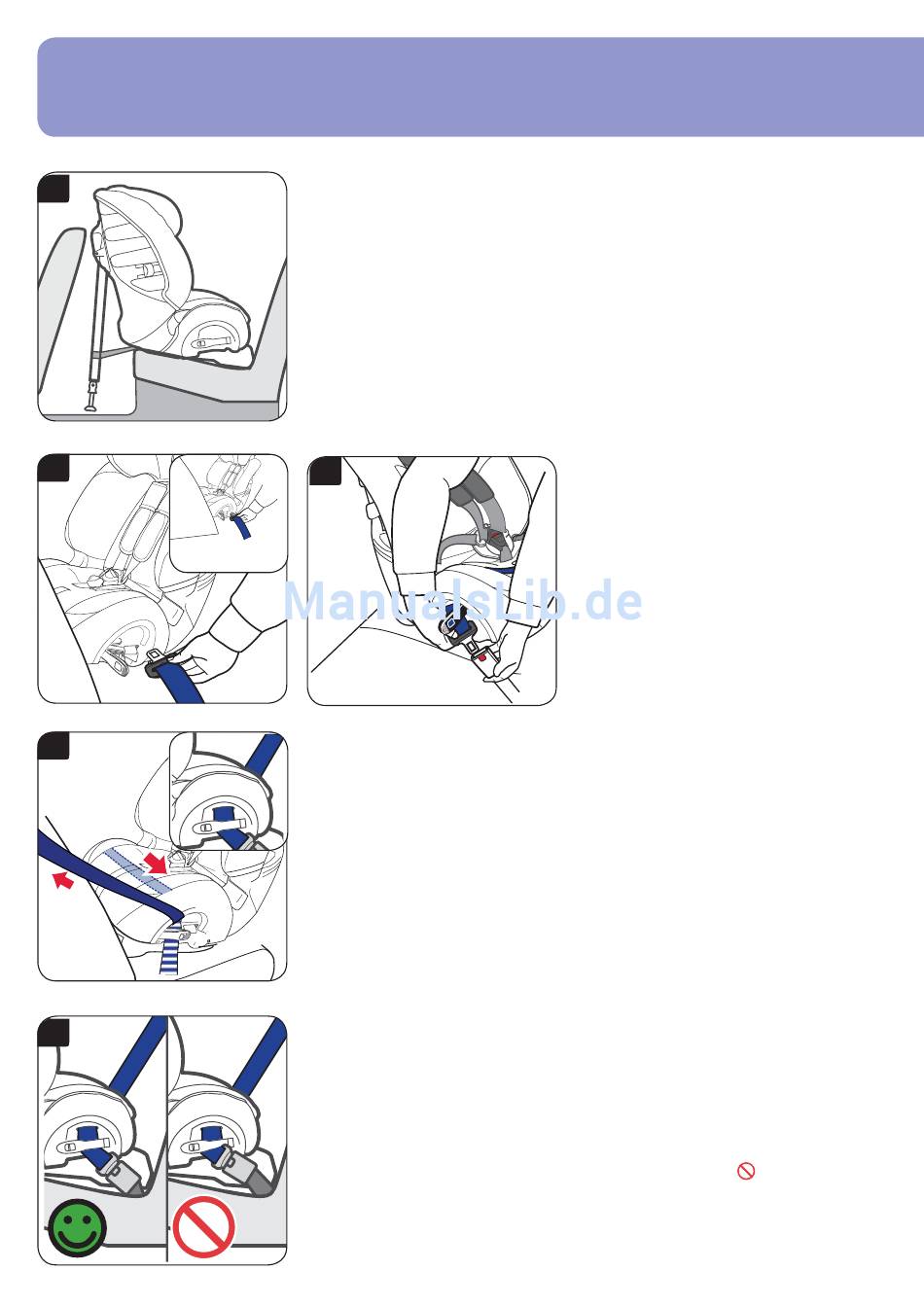 ManualsLib.de