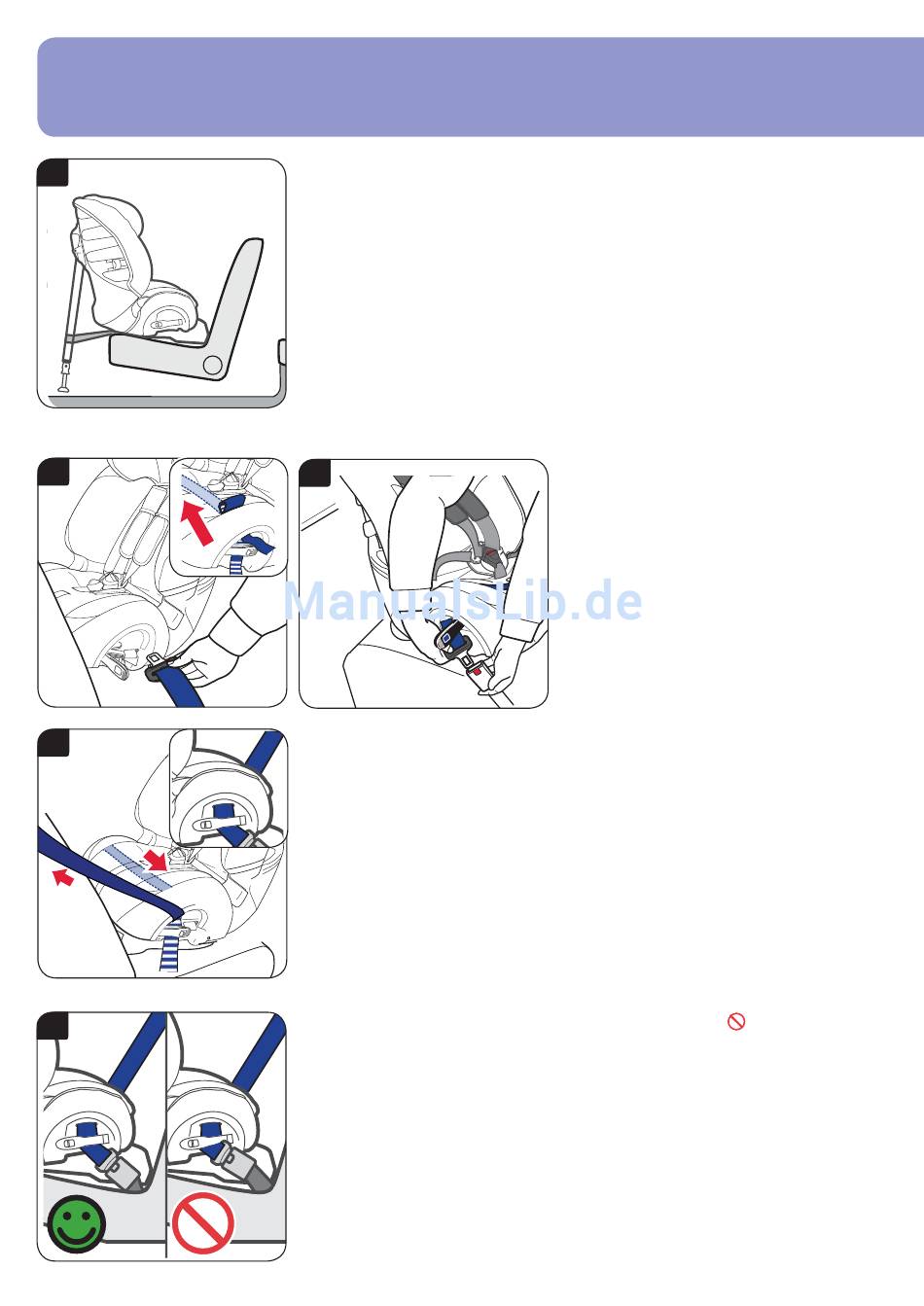 ManualsLib.de