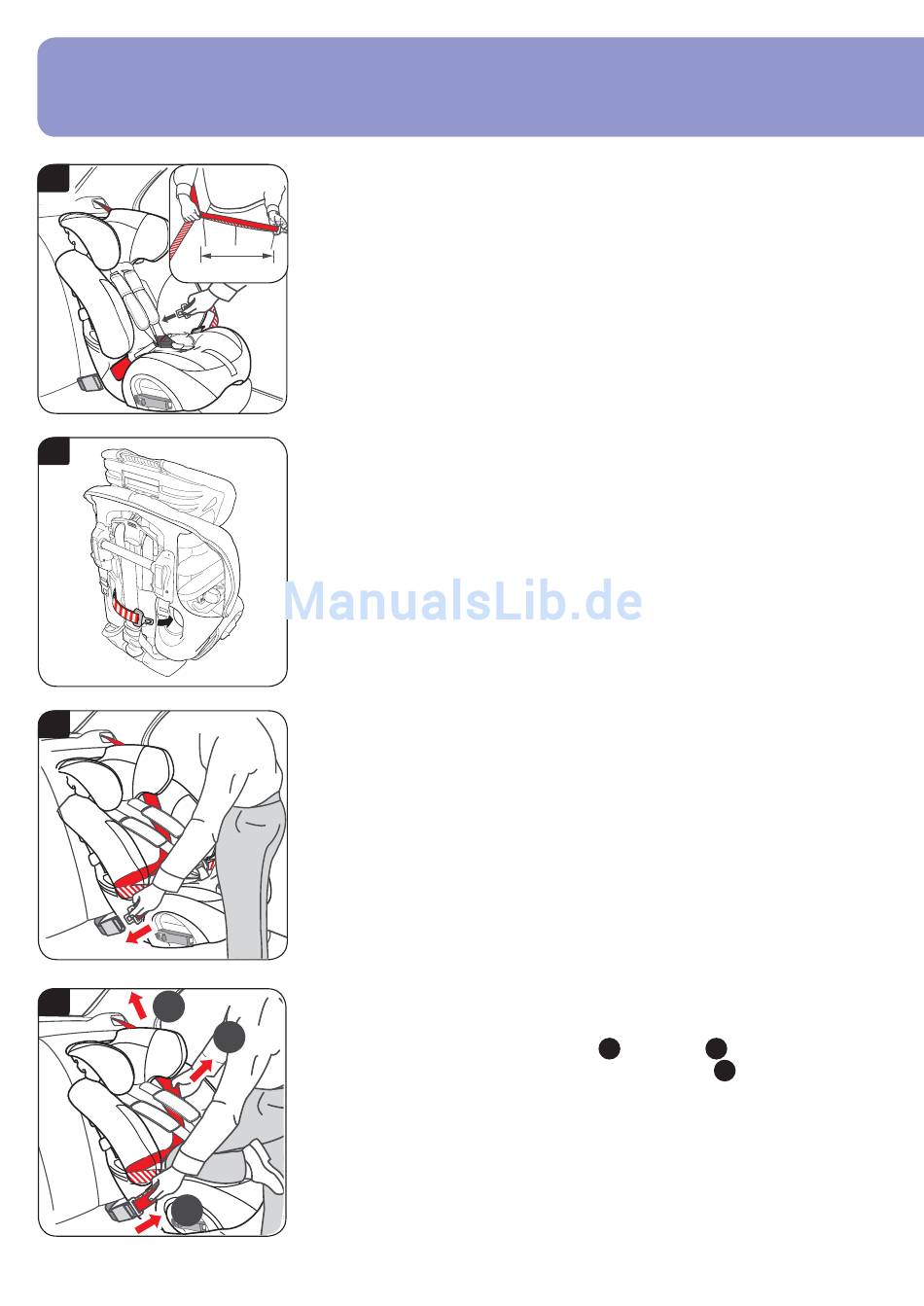 ManualsLib.de