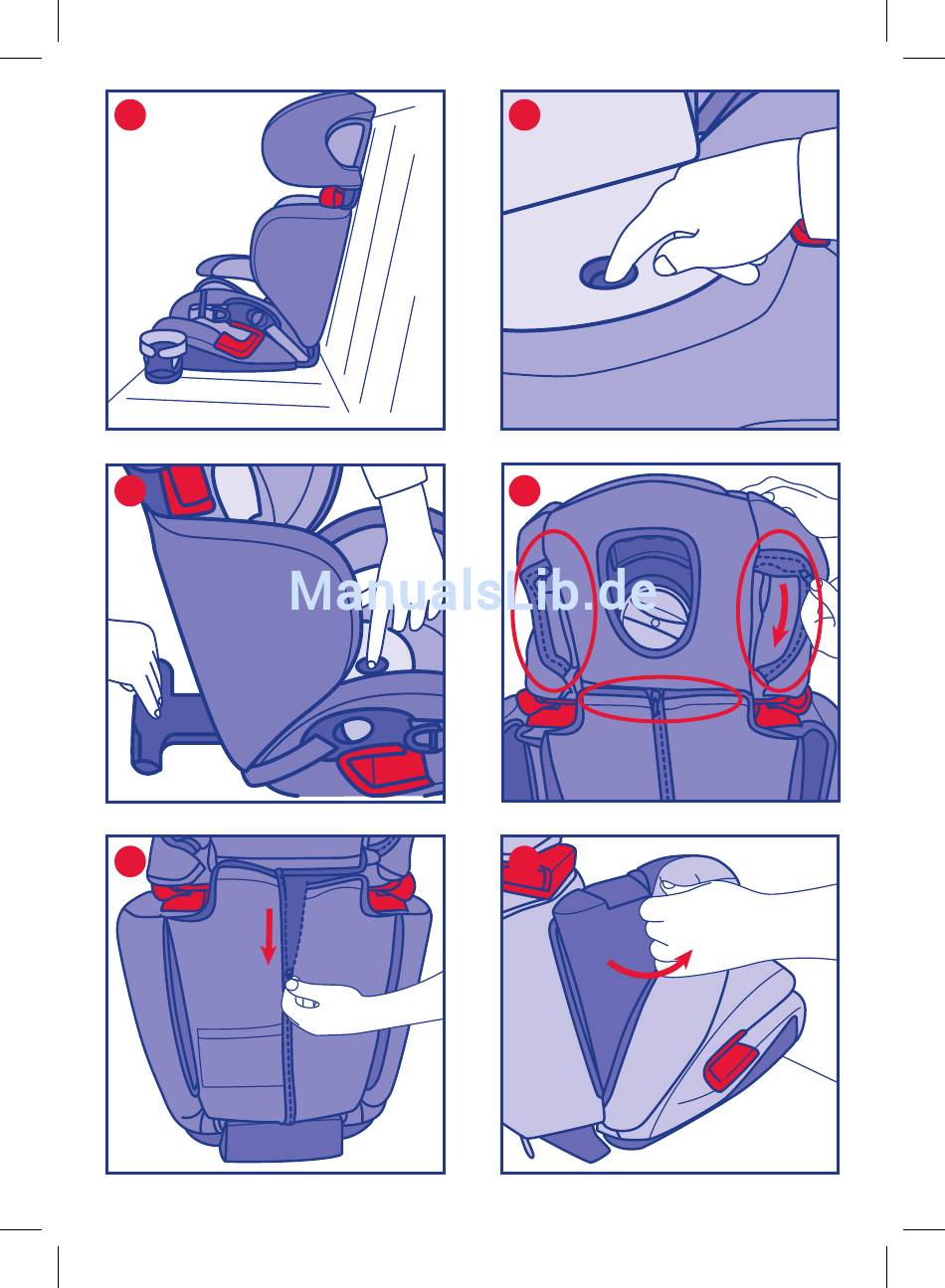 ManualsLib.de