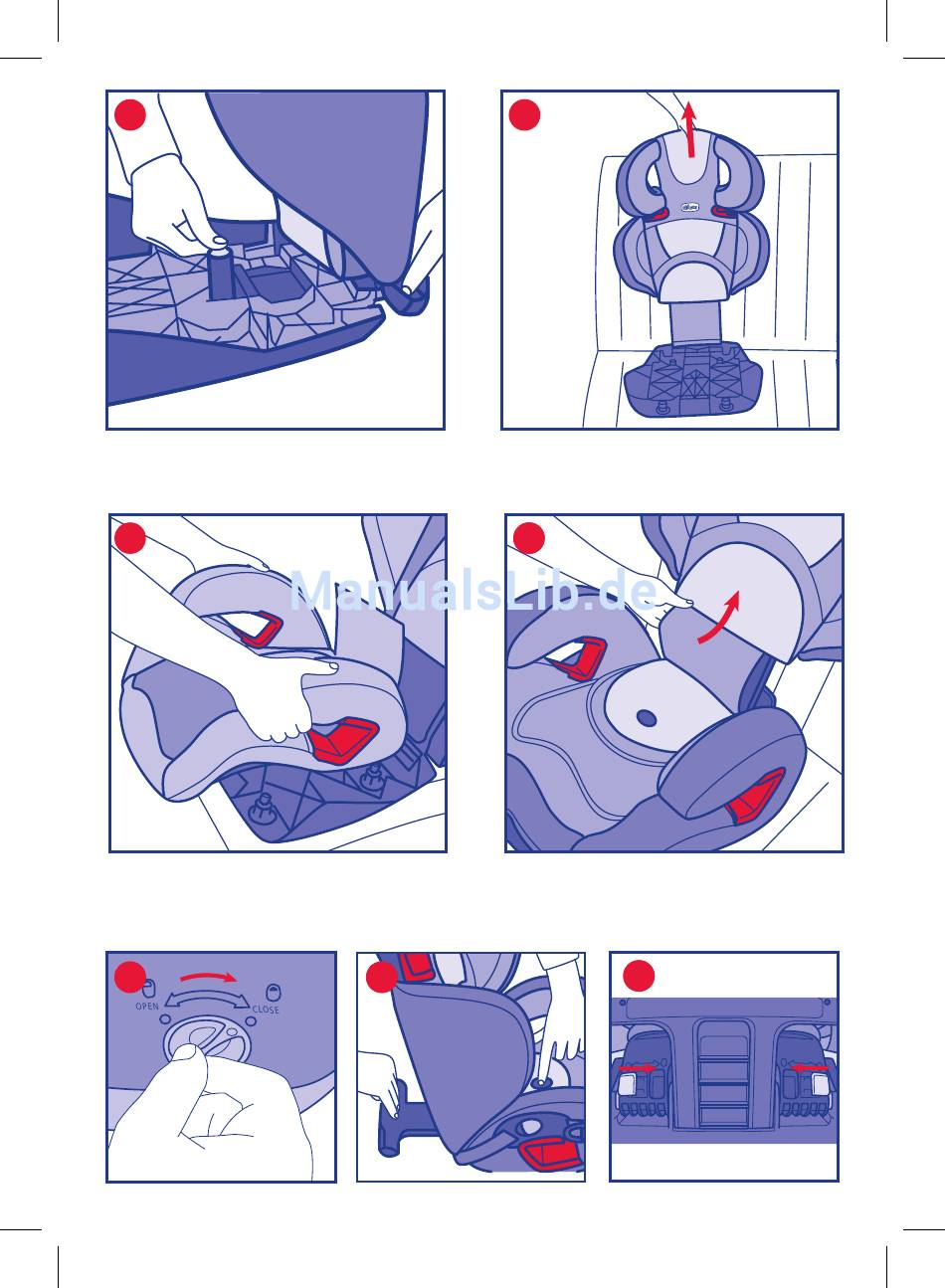 ManualsLib.de

OPEN

CLOSE