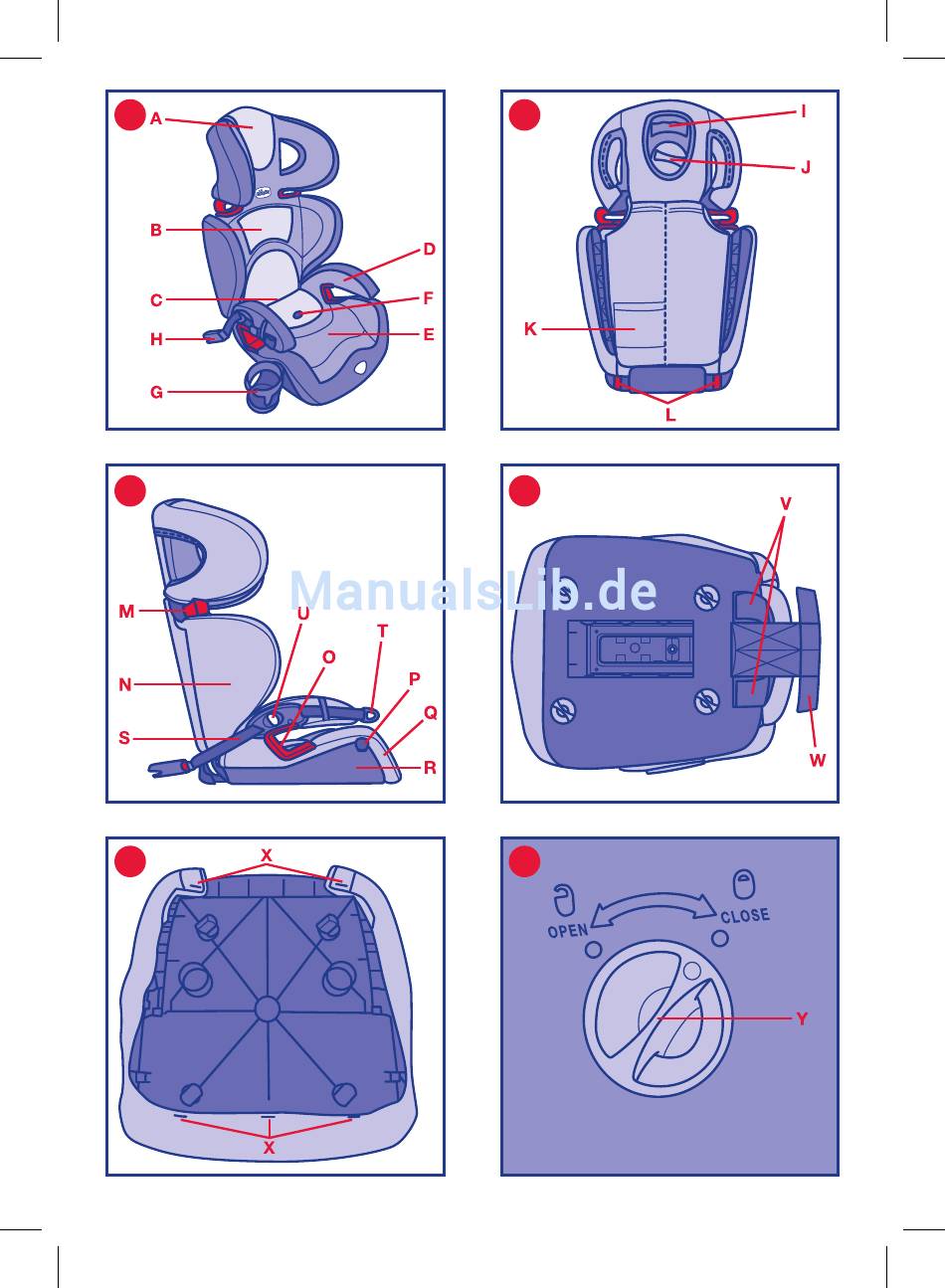 A
B
C
H
G
D
F
E

I
J
K
L

M
N
S
U
O
T
P
Q
R

ManualsLib.de

V
W

X
X

OPEN
CLOSE
Y