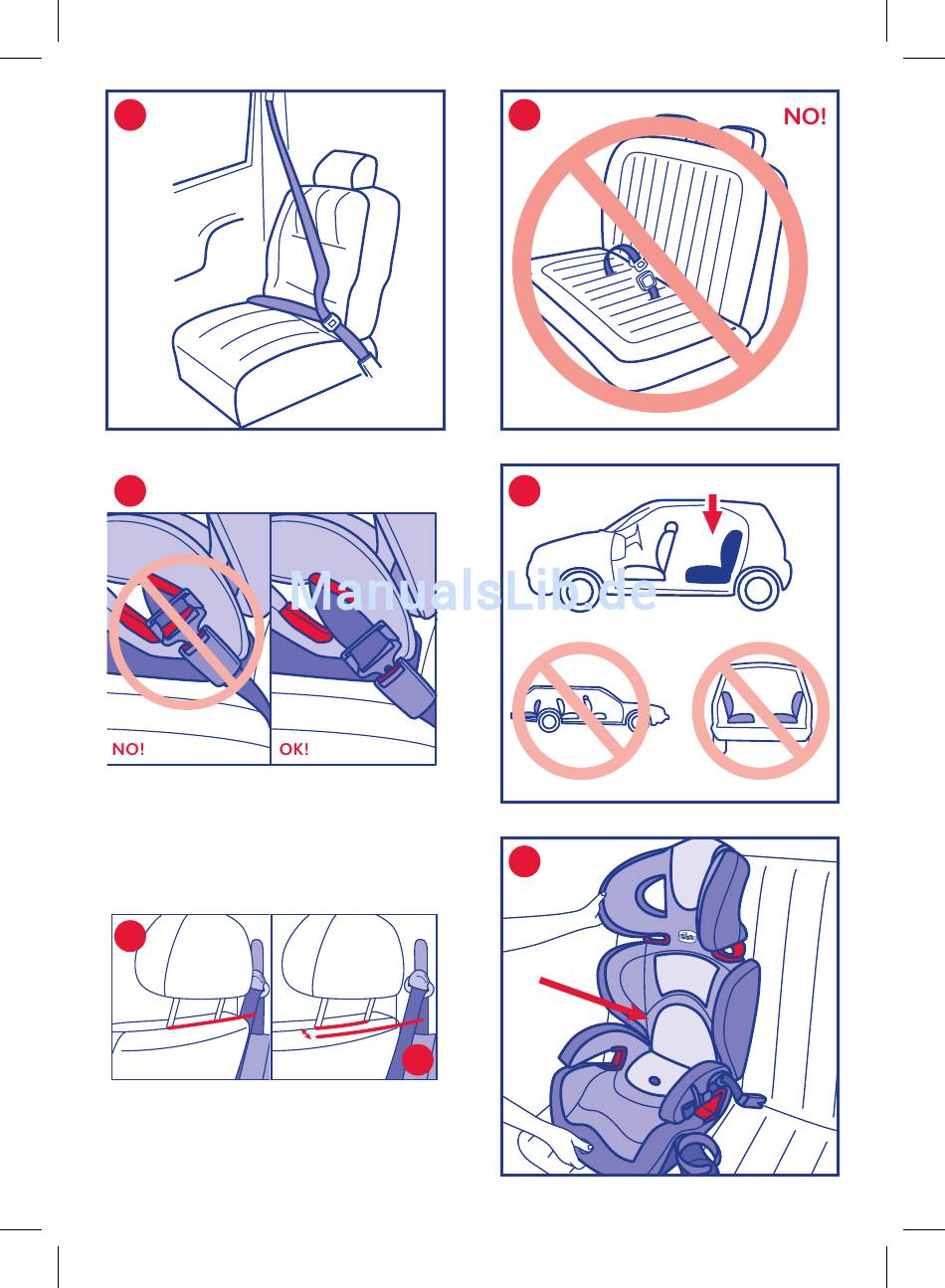 NO!

ManualsLib.de

NO!

OK!