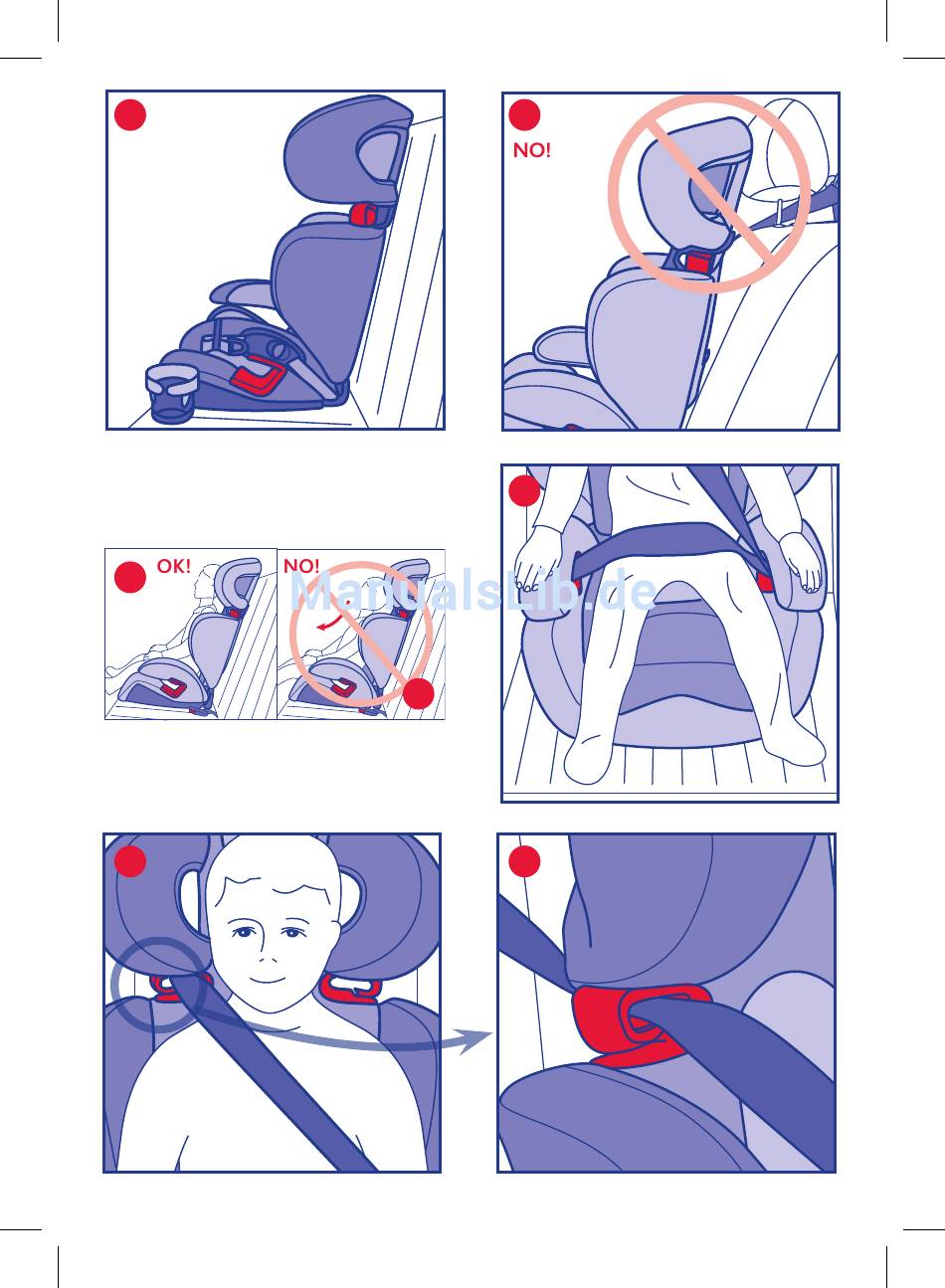 NO!

OK!

NO!

ManualsLib.de