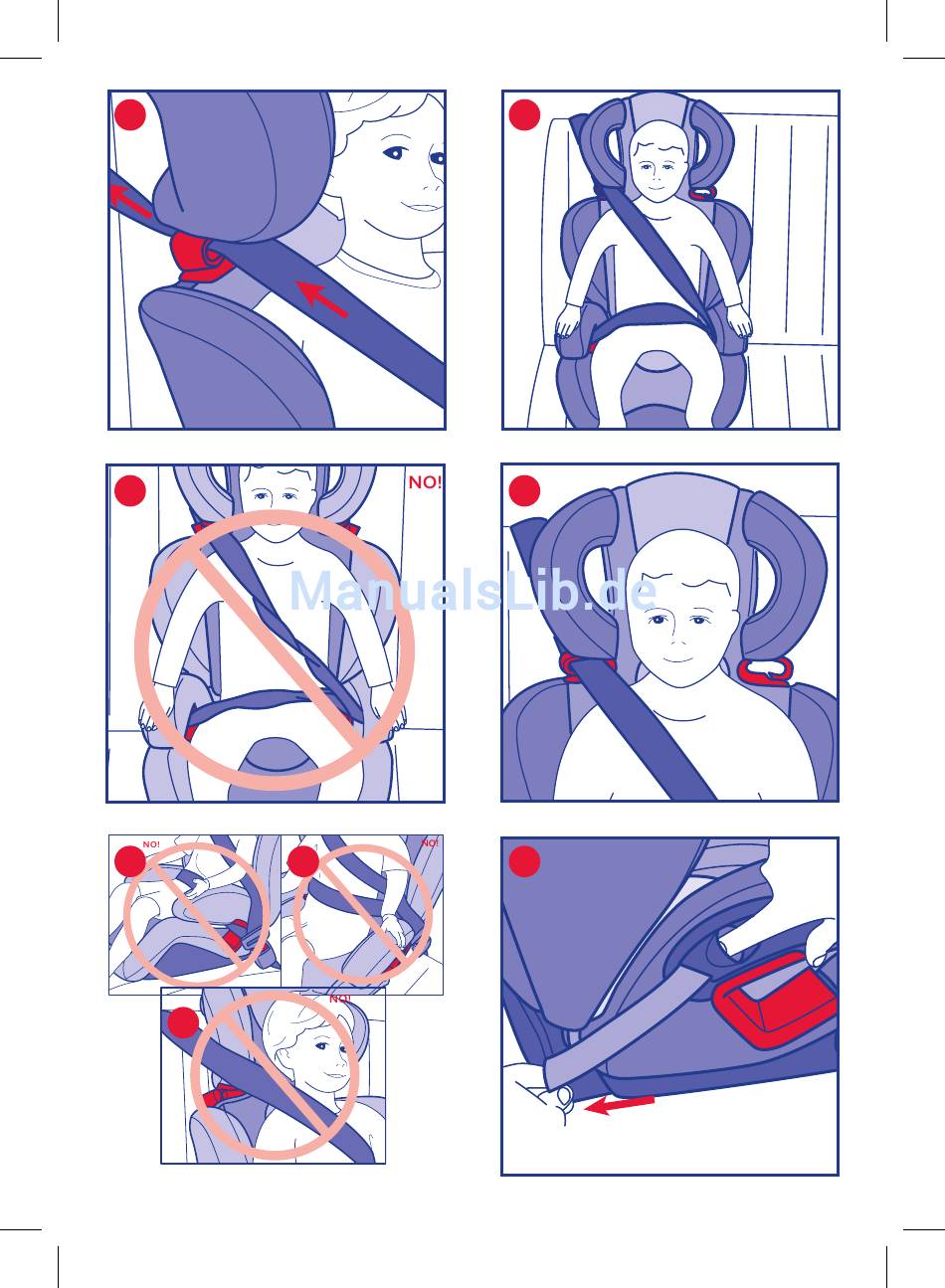 NO!

ManualsLib.de

NO!

NO!

NO!