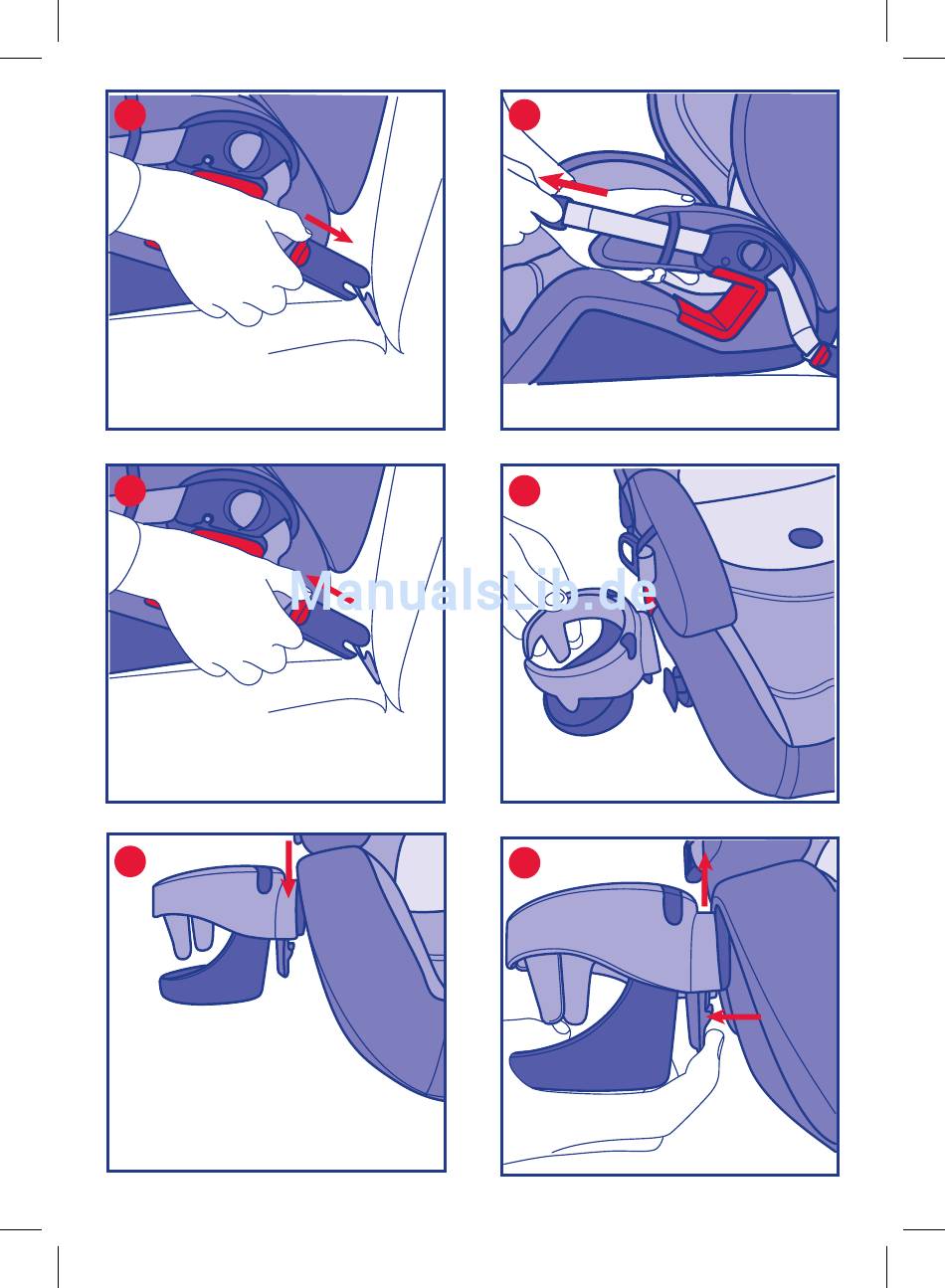 ManualsLib.de