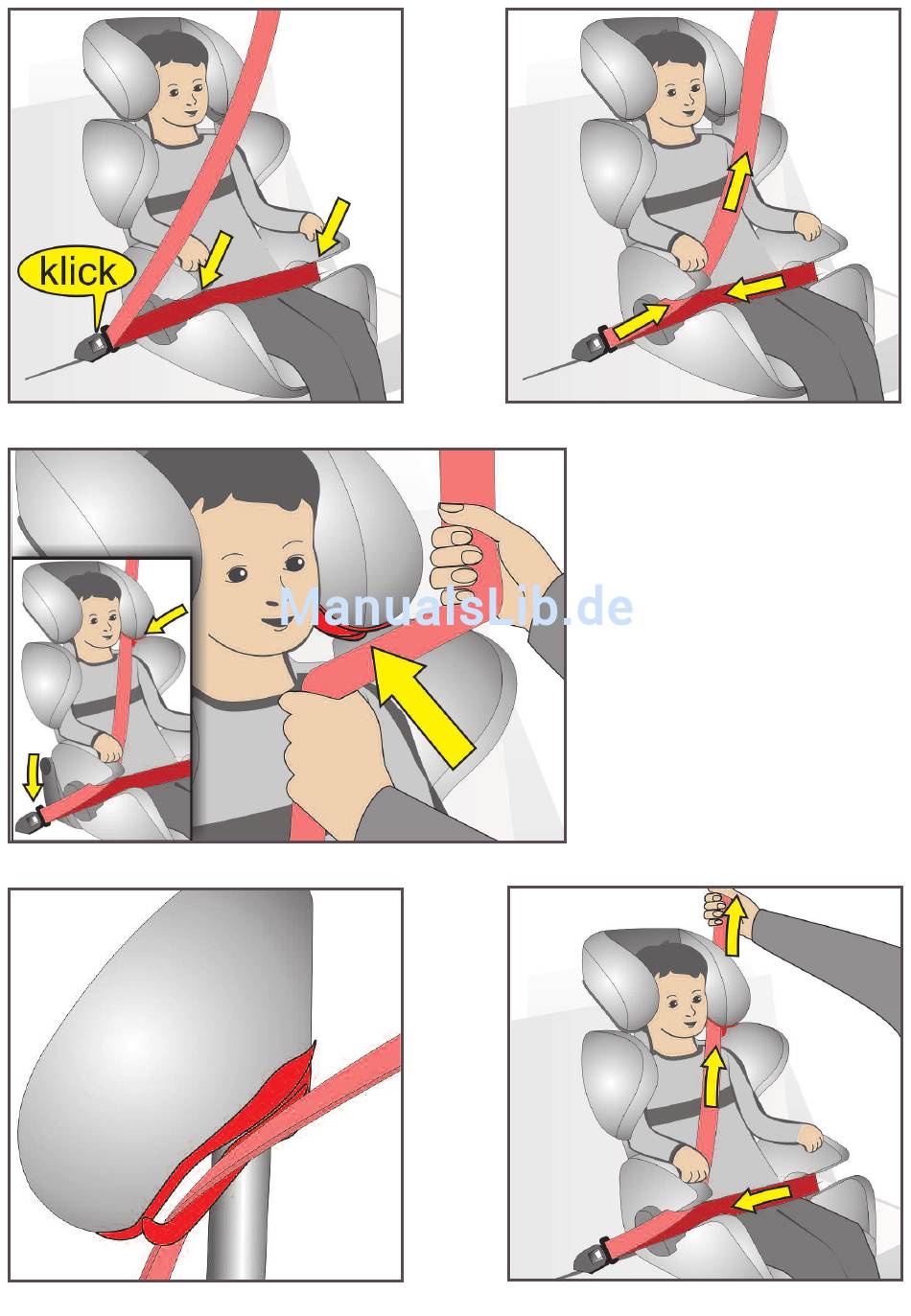 klick

ManualsLib.de