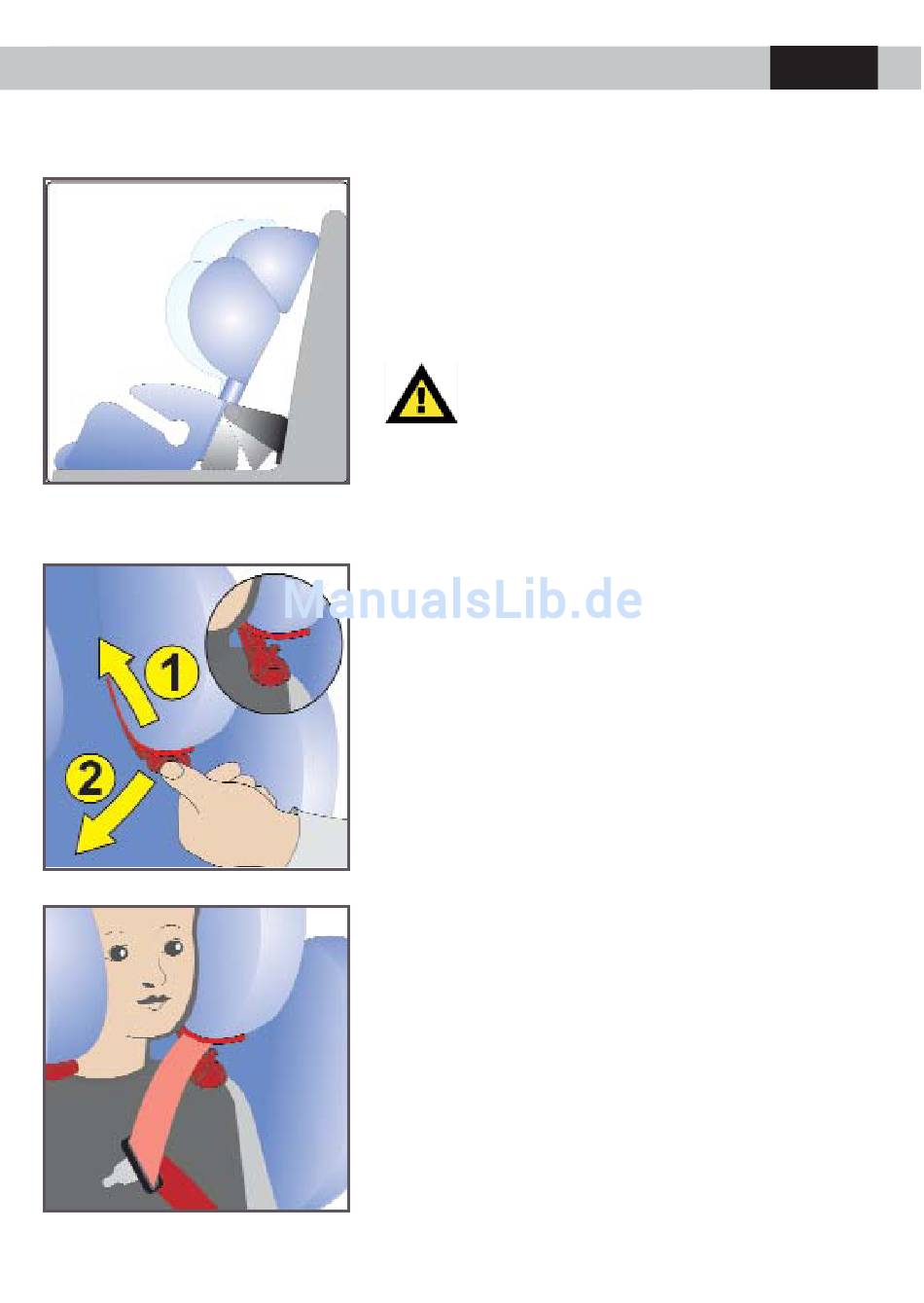 ManualsLib.de

1

2