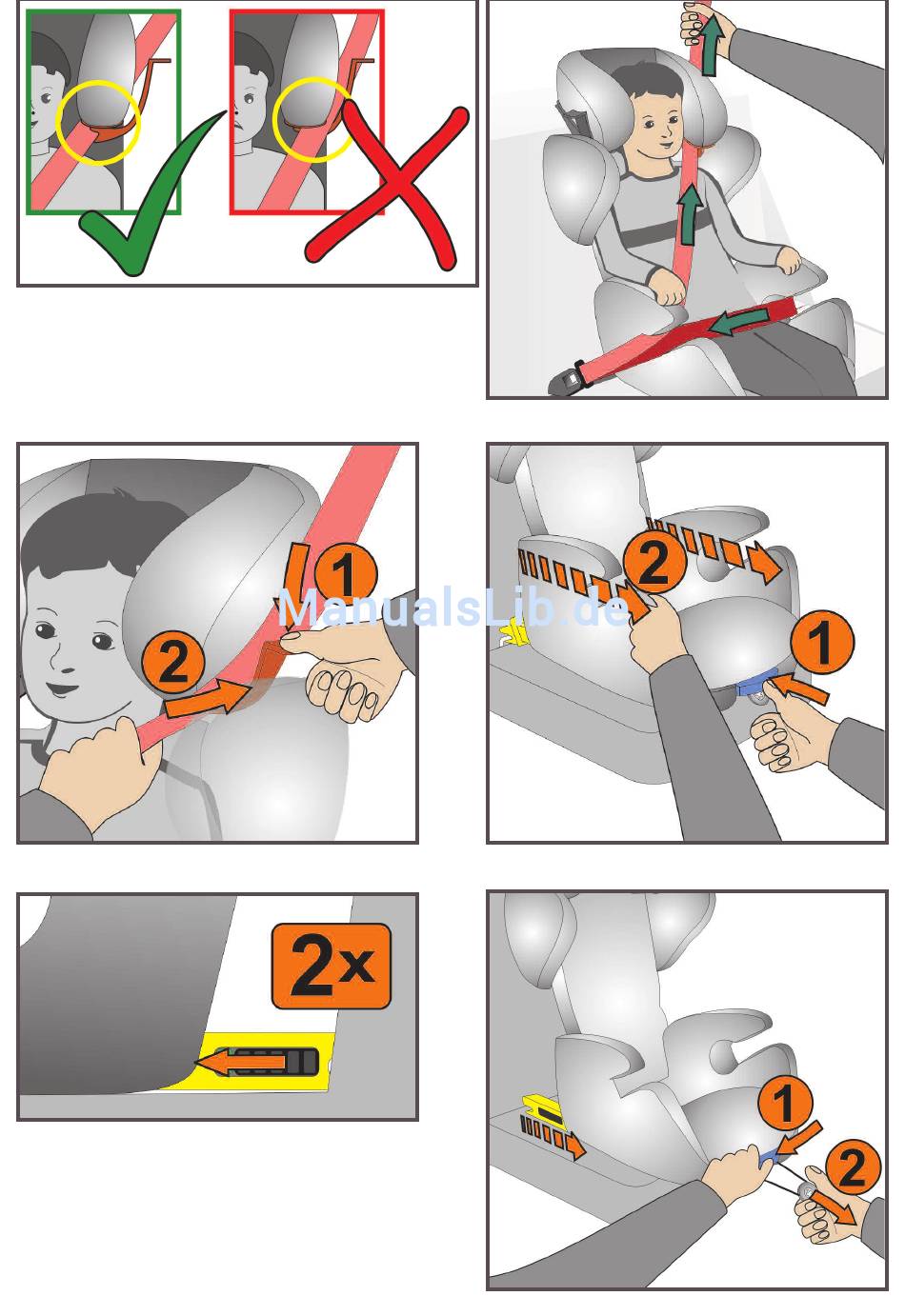 1

2

ManualsLib.de

2

1

2x

1

2