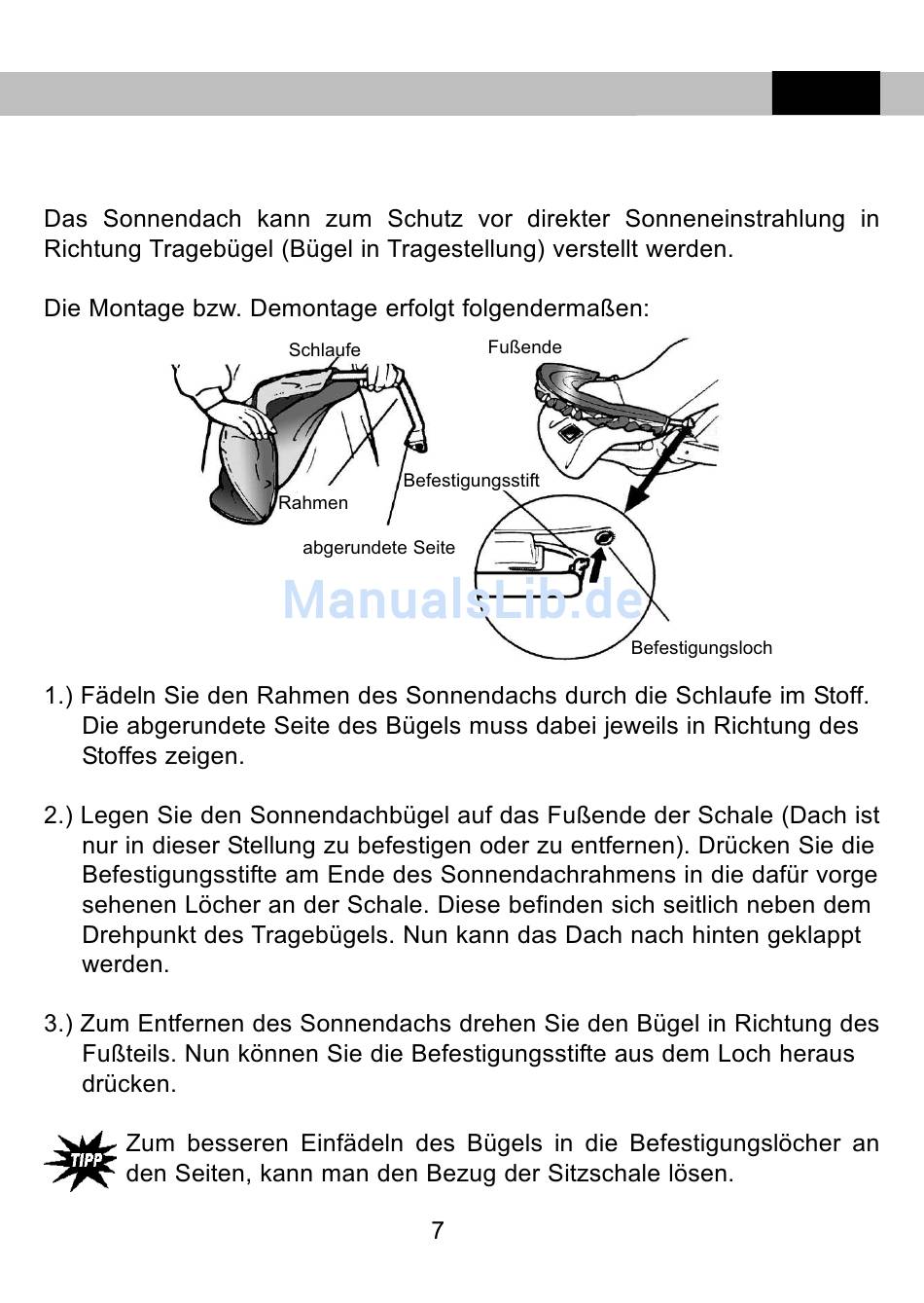 Das Sonnendach kann zum Schutz vor direkter Sonneneinstrahlung in Richtung Tragebügel (Bügel in Tragestellung) verstellt werden.

Die Montage bzw. Demontage erfolgt folgendermaßen:

Schlaufe

Fußende

Befestigungsstift

Rahmen

abgerundete Seite

ManualsLib.de

Befestigungsloch

1.) Fädeln Sie den Rahmen des Sonnendachs durch die Schlaufe im Stoff. Die abgerundete Seite des Bügels muss dabei jeweils in Richtung des Stoffes zeigen.

2.) Legen Sie den Sonnendachbügel auf das Fußende der Schale (Dach ist nur in dieser Stellung zu befestigen oder zu entfernen). Drücken Sie die Befestigungsstifte am Ende des Sonnendachrahmens in die dafür vorge sehenen Löcher an der Schale. Diese befinden sich seitlich neben dem Drehpunkt des Tragebügels. Nun kann das Dach nach hinten geklappt werden.

3.) Zum Entfernen des Sonnendachs drehen Sie den Bügel in Richtung des Fußteils. Nun können Sie die Befestigungsstifte aus dem Loch heraus drücken.

TIPP

Zum besseren Einfädeln des Bügels in die Befestigungslöcher an den Seiten, kann man den Bezug der Sitzschale lösen.

7