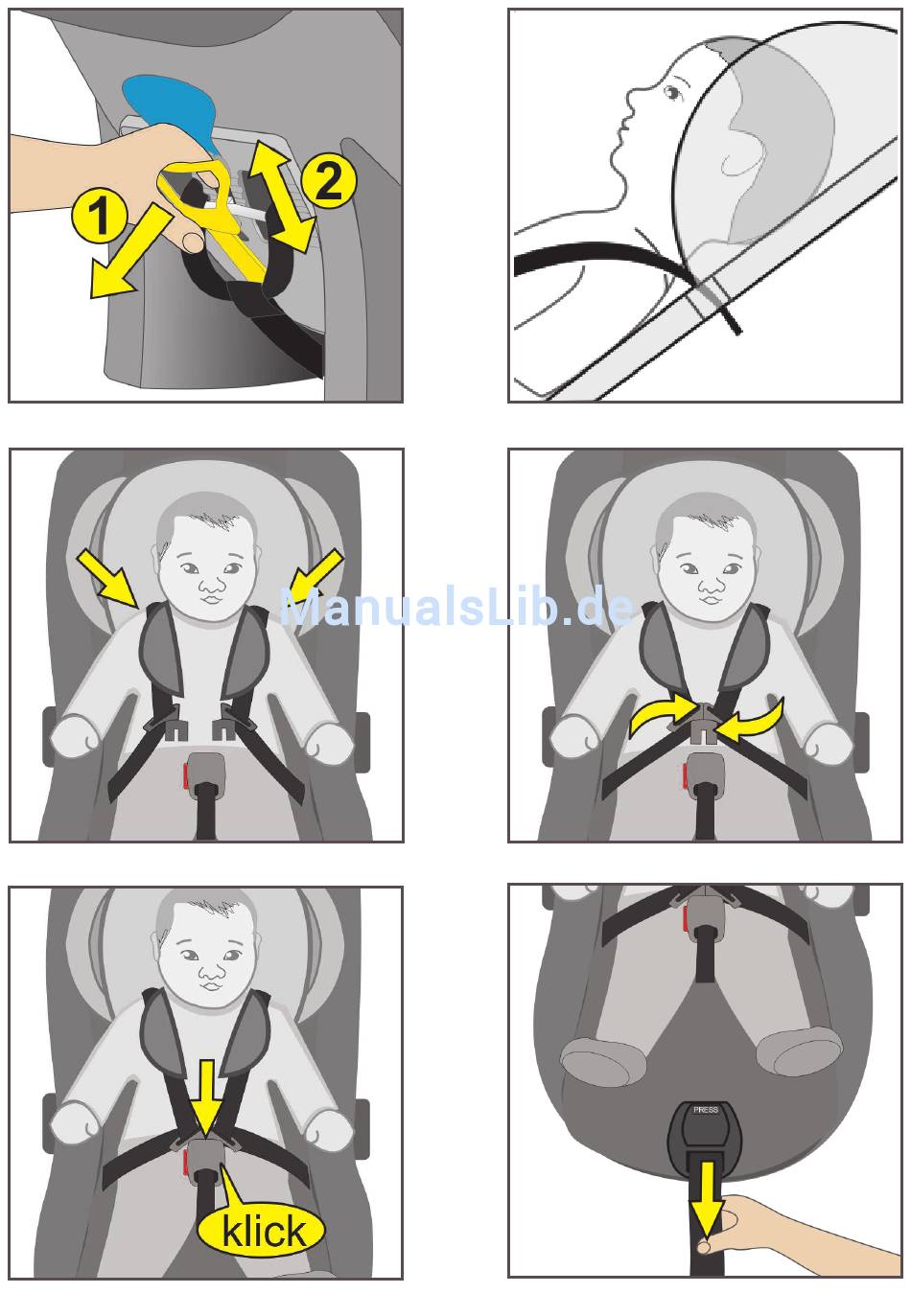 1
2

ManualsLib.de

klick

PRESS