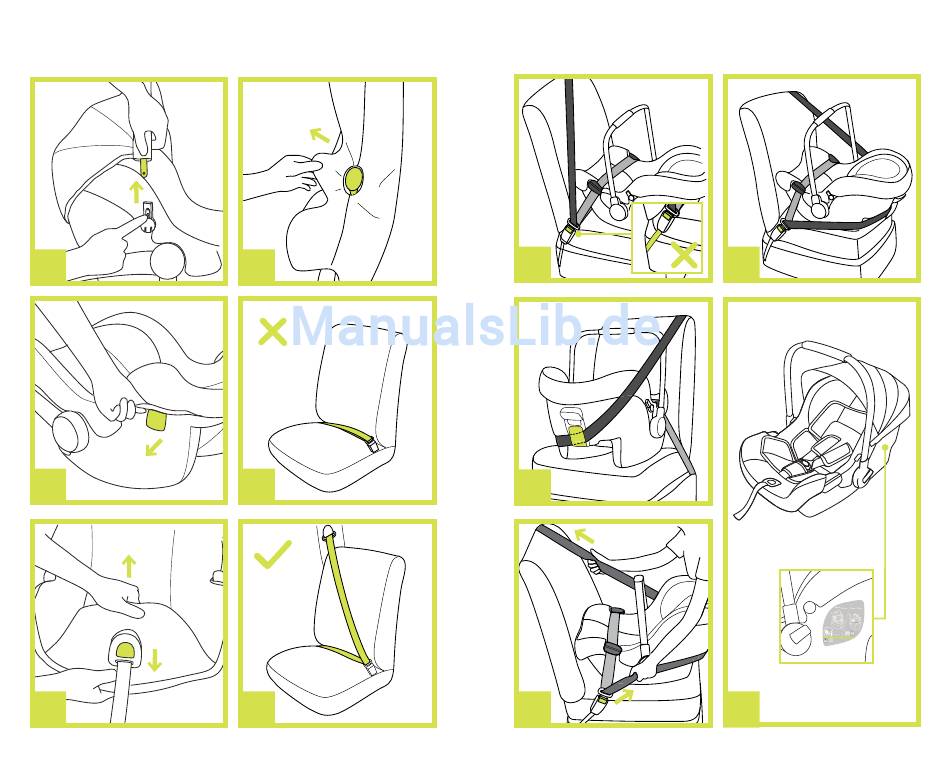 ManualsLib.de