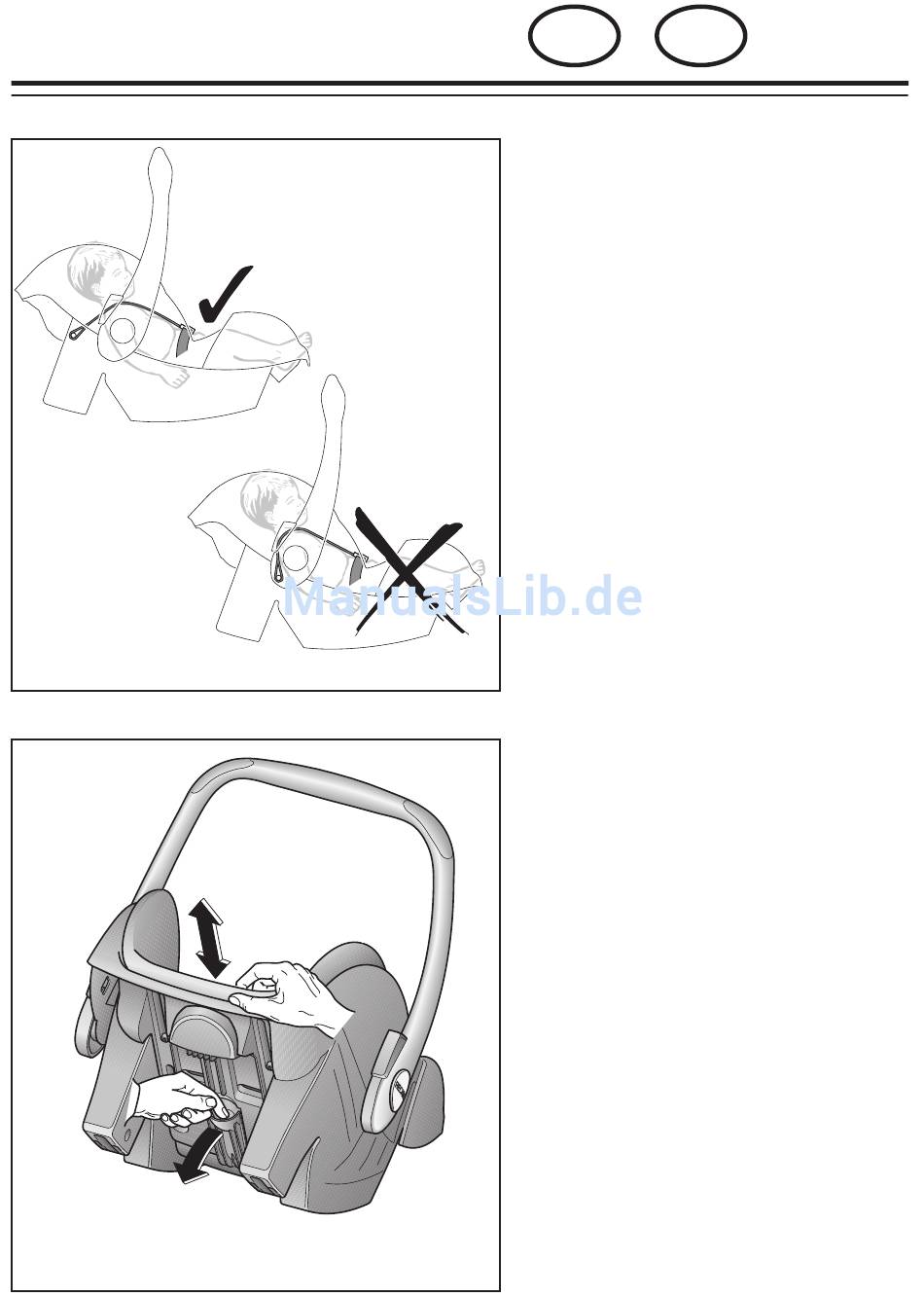 ManualsLib.de