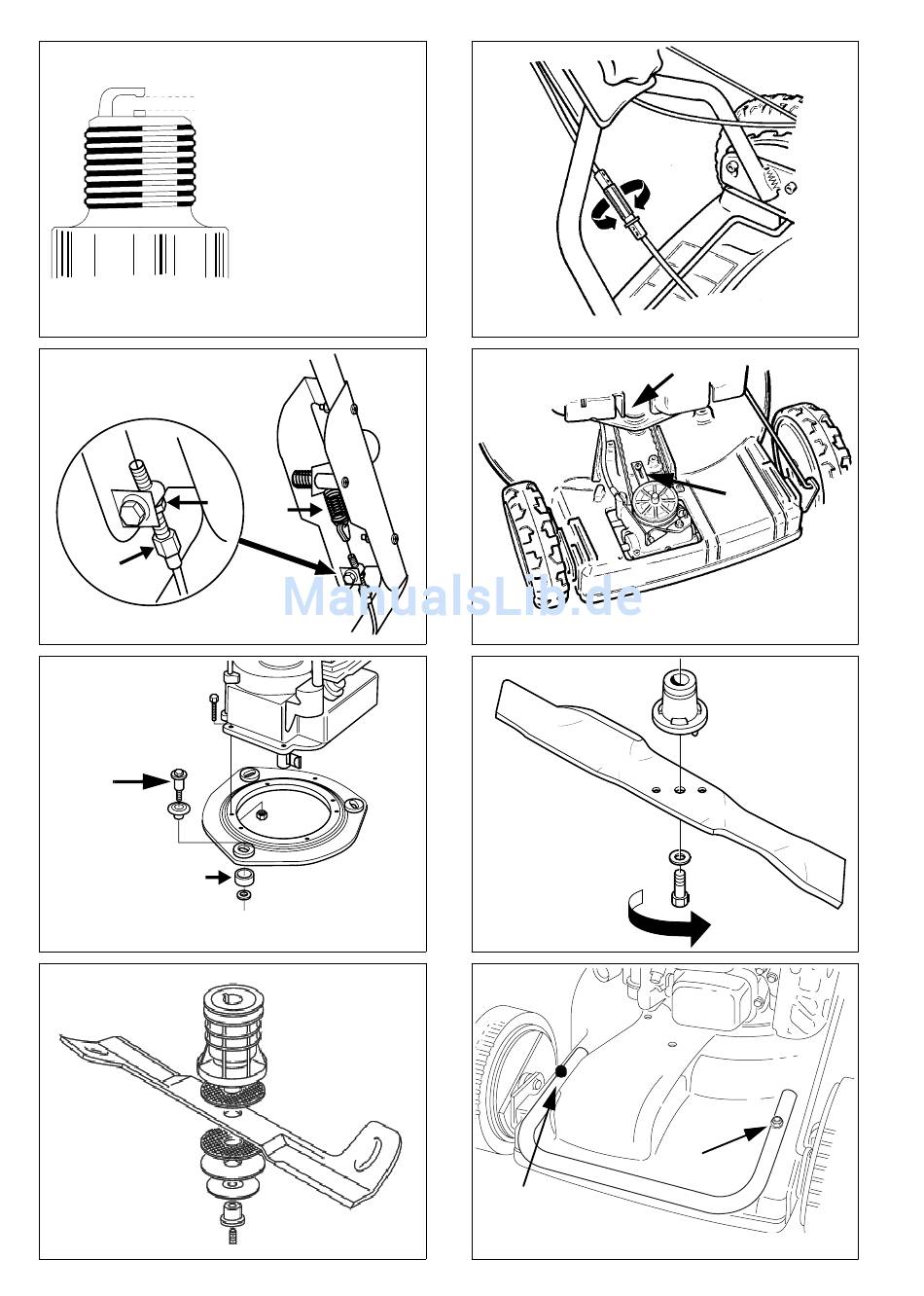 ManualsLib.de