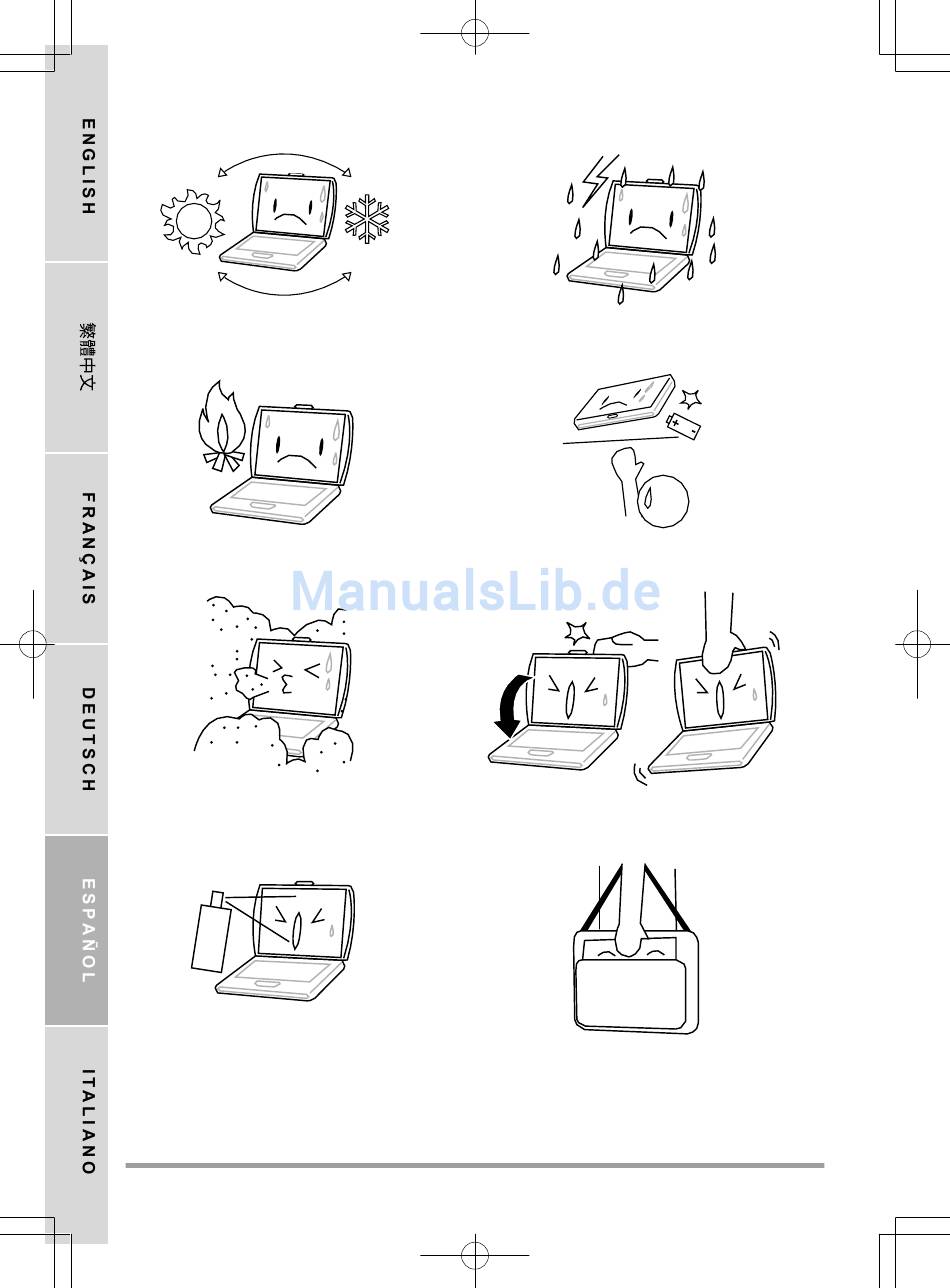 ENGLISH

繁體中文

FRANÇAIS

DEUTSCH

ESPAÑOL

ITALIANO

ManualsLib.de