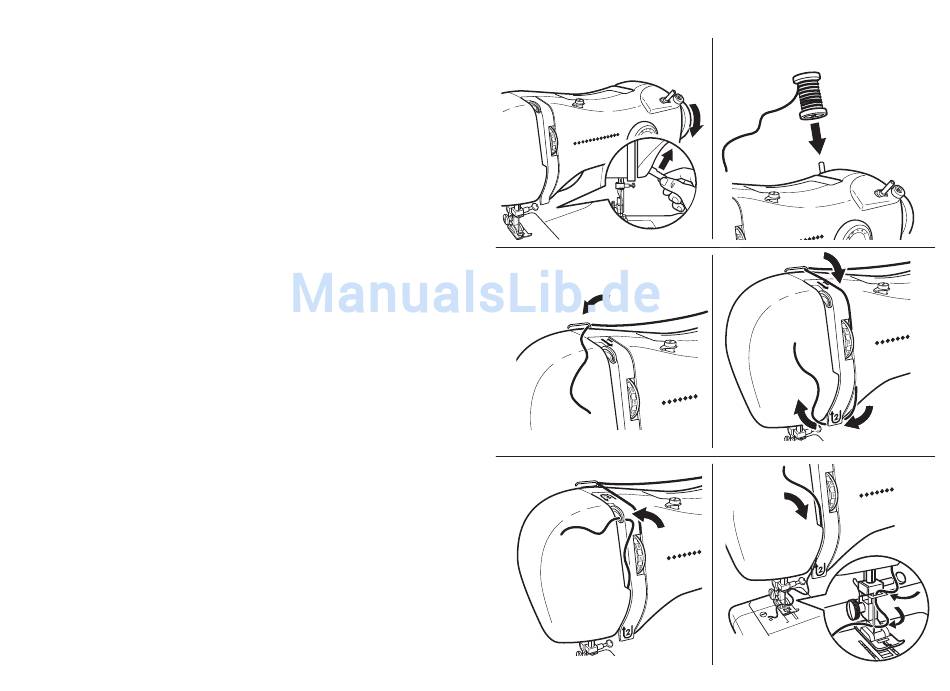 ManualsLib.de

2

2

2