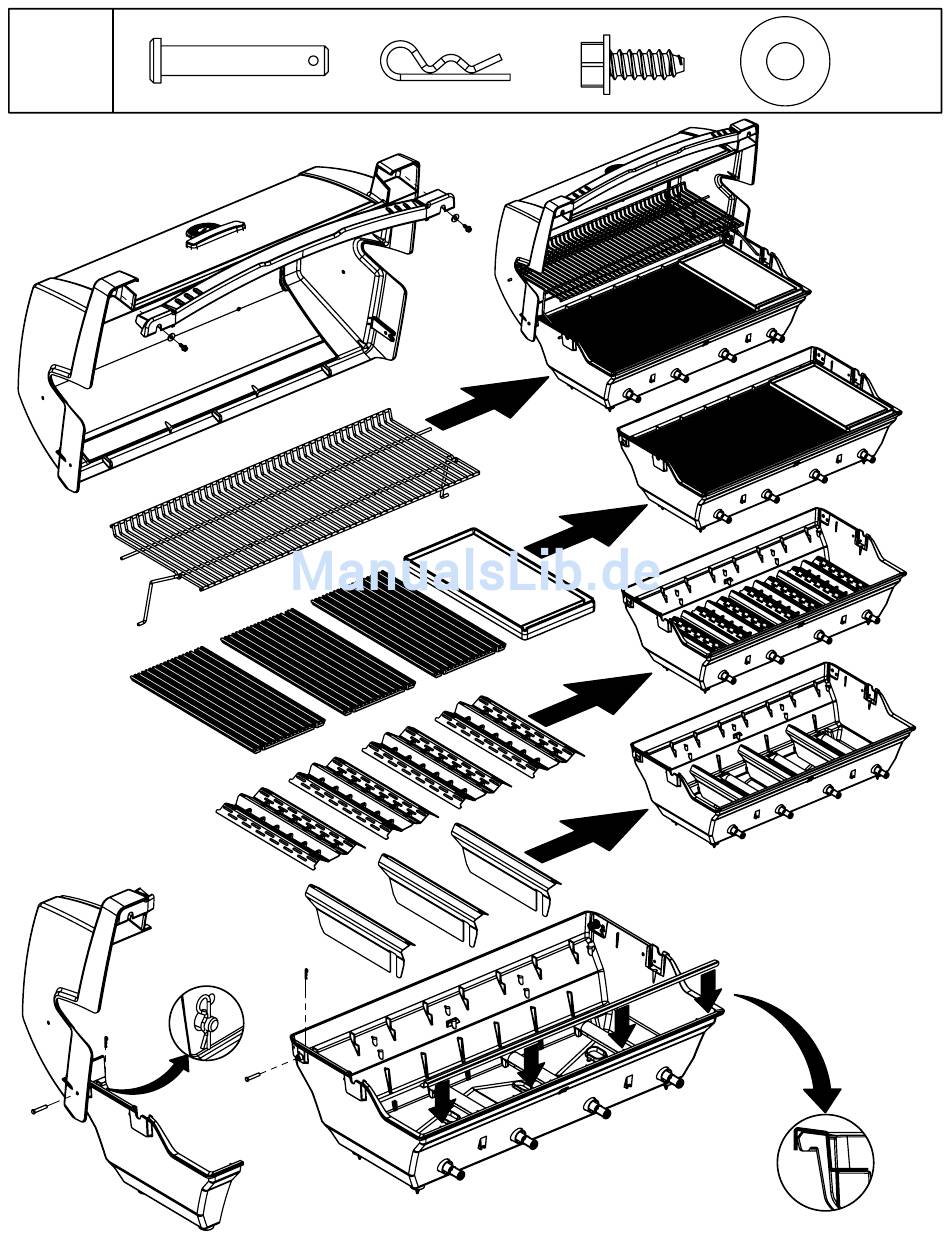 ManualsLib.de