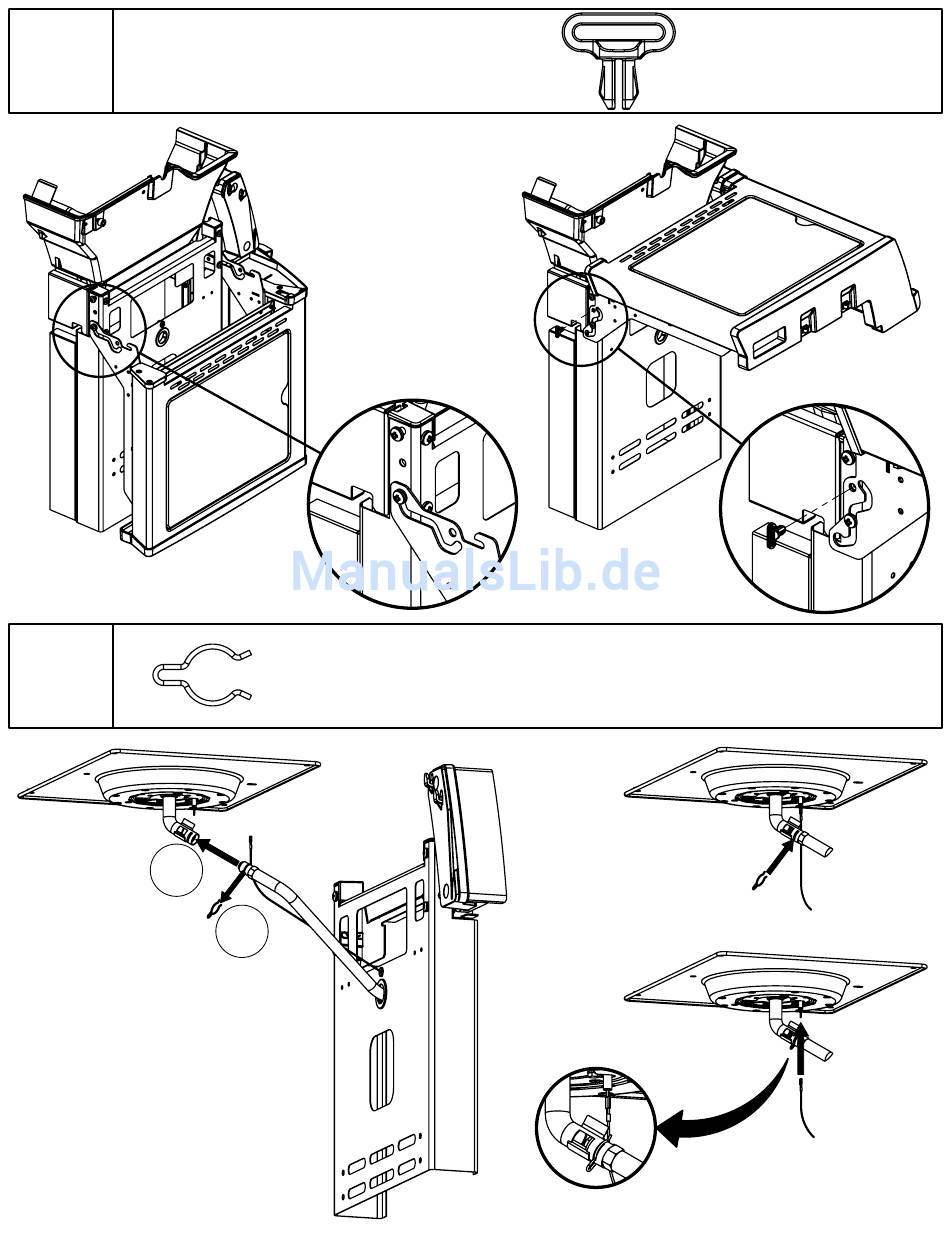 ManualsLib.de