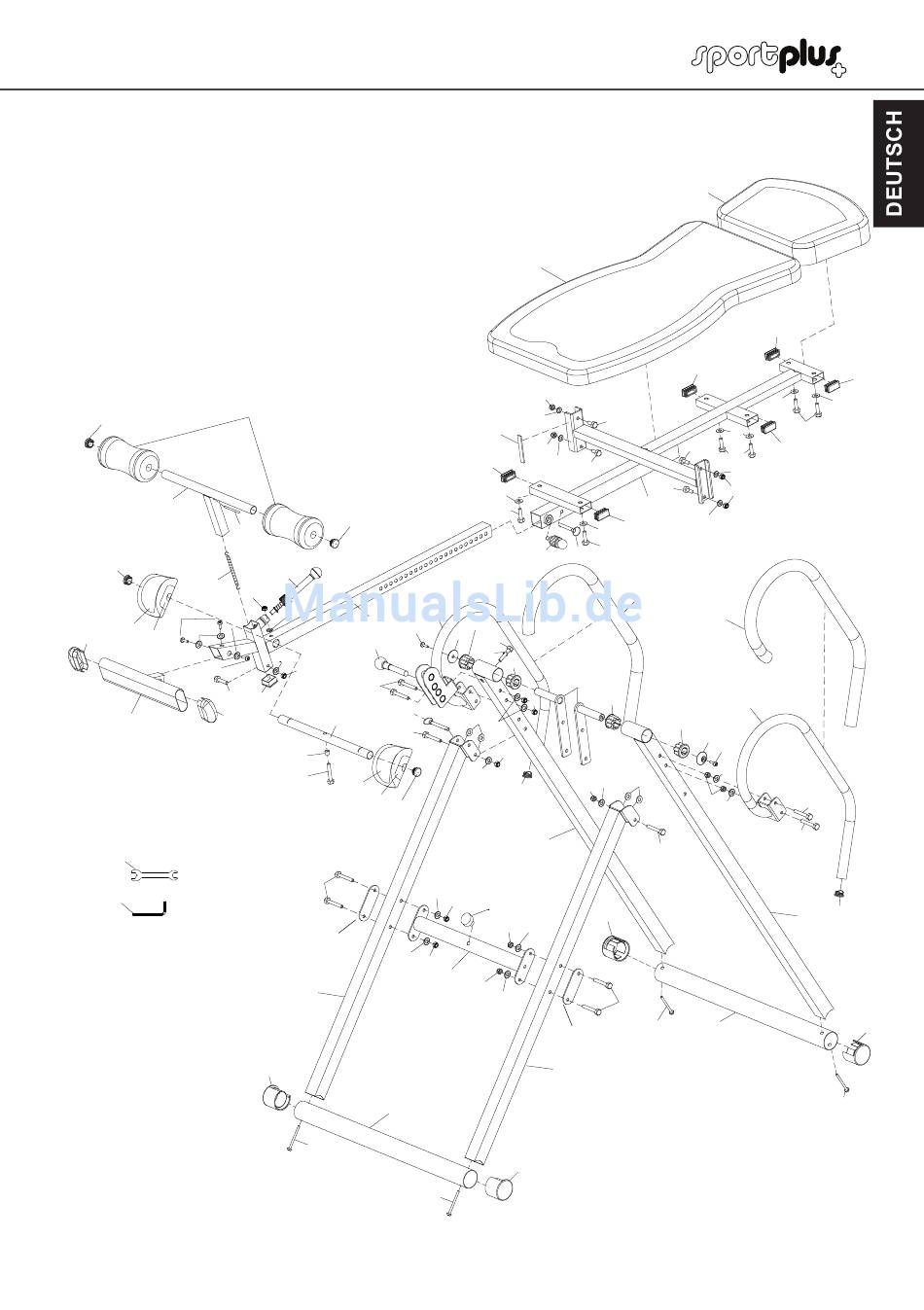 sportplus

DEUTSCH

ManualsLib.de