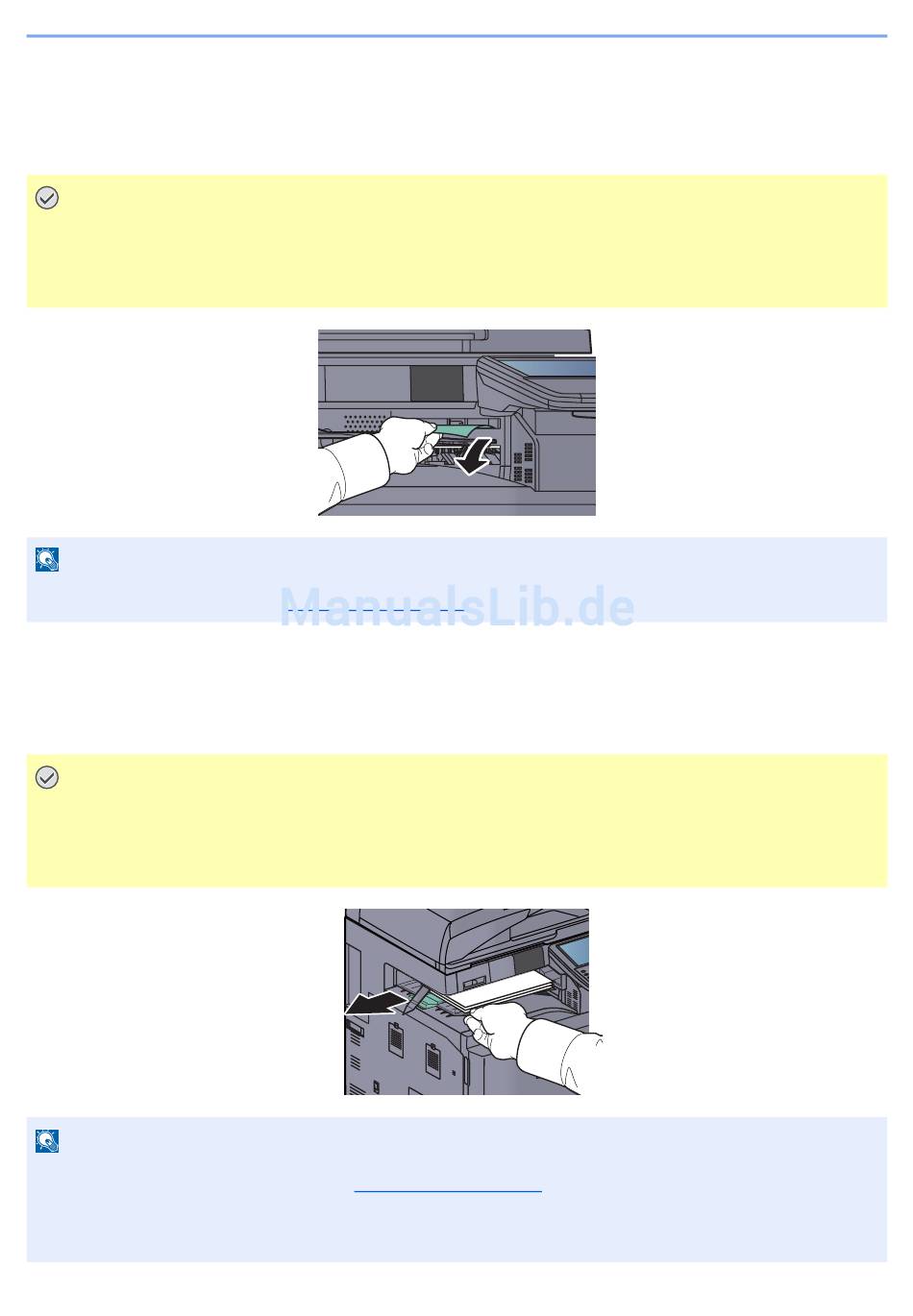 ManualsLib.de