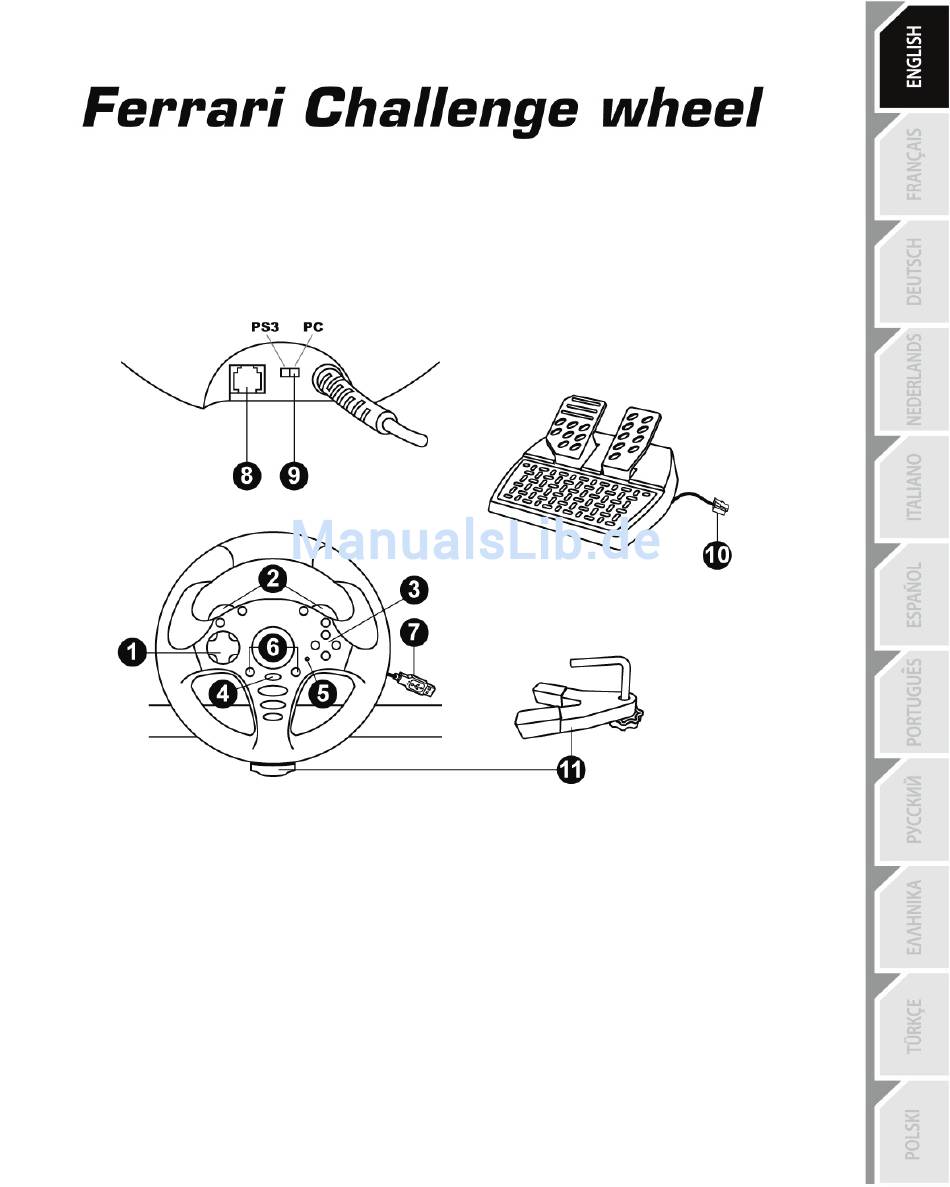 Ferrari Challenge wheel

PS3 PC

8 9

10

ManualsLib.de

2 3

1 6 7

4 5

11

ENGLISH
FRANÇAIS
DEUTSCH
NEDERLANDS
ITALIANO
ESPAÑOL
PORTUGUÊS
РУССКИЙ
ΕΛΛΗΝΙΚΑ
TÜRKÇE
POLSKI