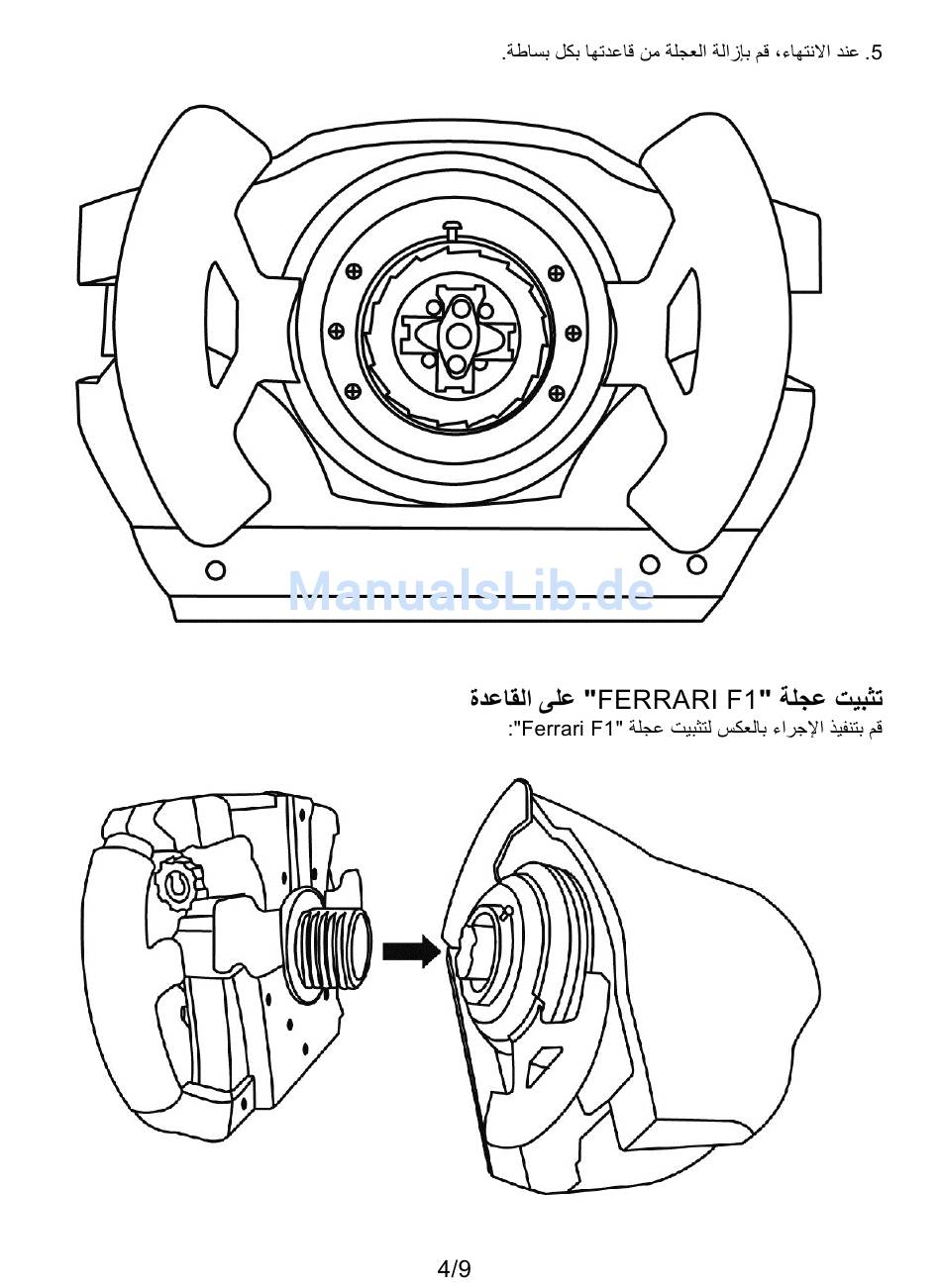 5. عند الانتهاء، قم بإزالة العجلة من قاعدتها بكل بساطة.

ManualsLib.de

تثبيت عجلة "FERRARI F1" على القاعدة

قم بتنفيذ الإجراء بالعكس لتثبيت عجلة "Ferrari F1":

4/9