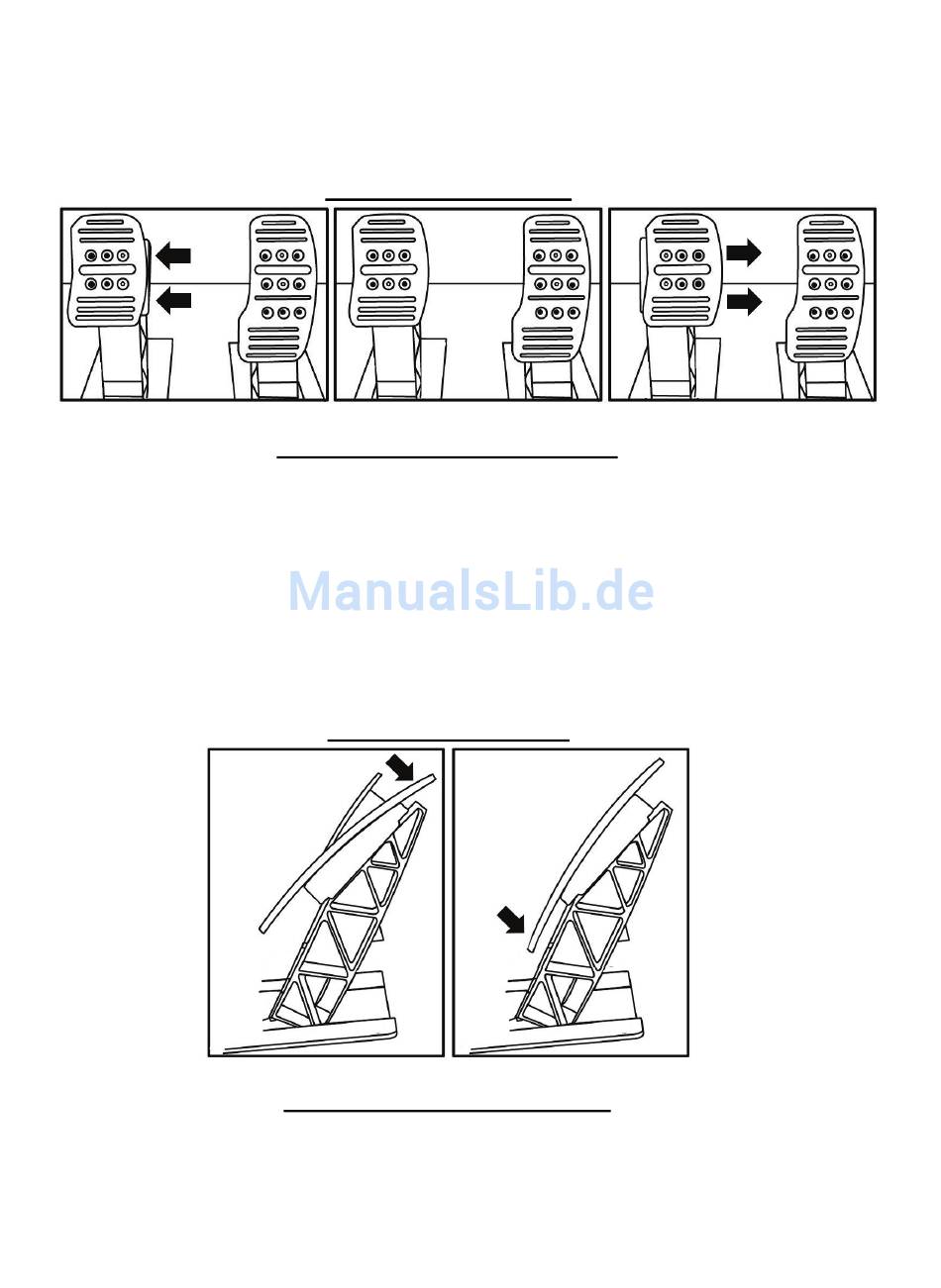 ManualsLib.de