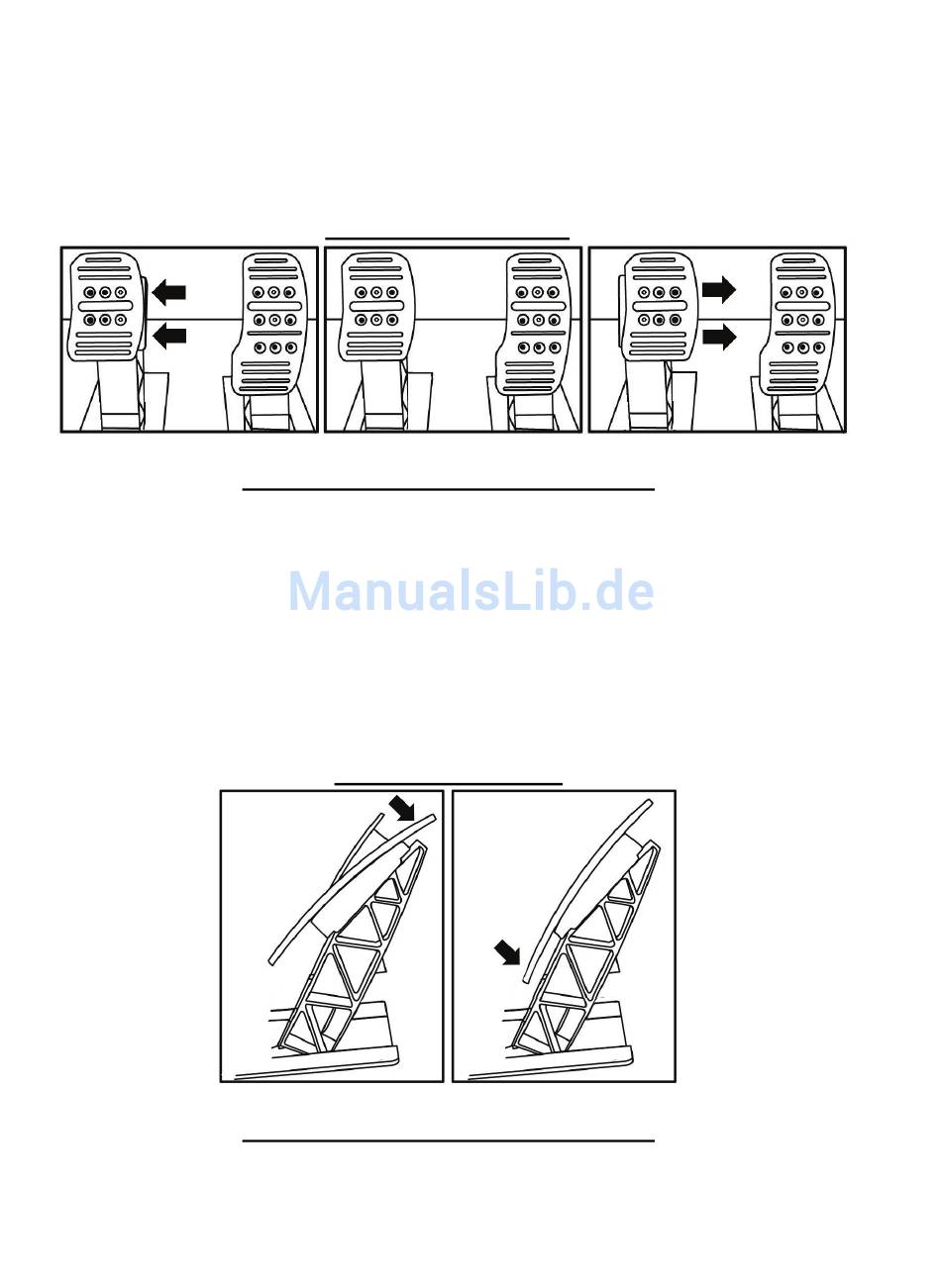 ManualsLib.de