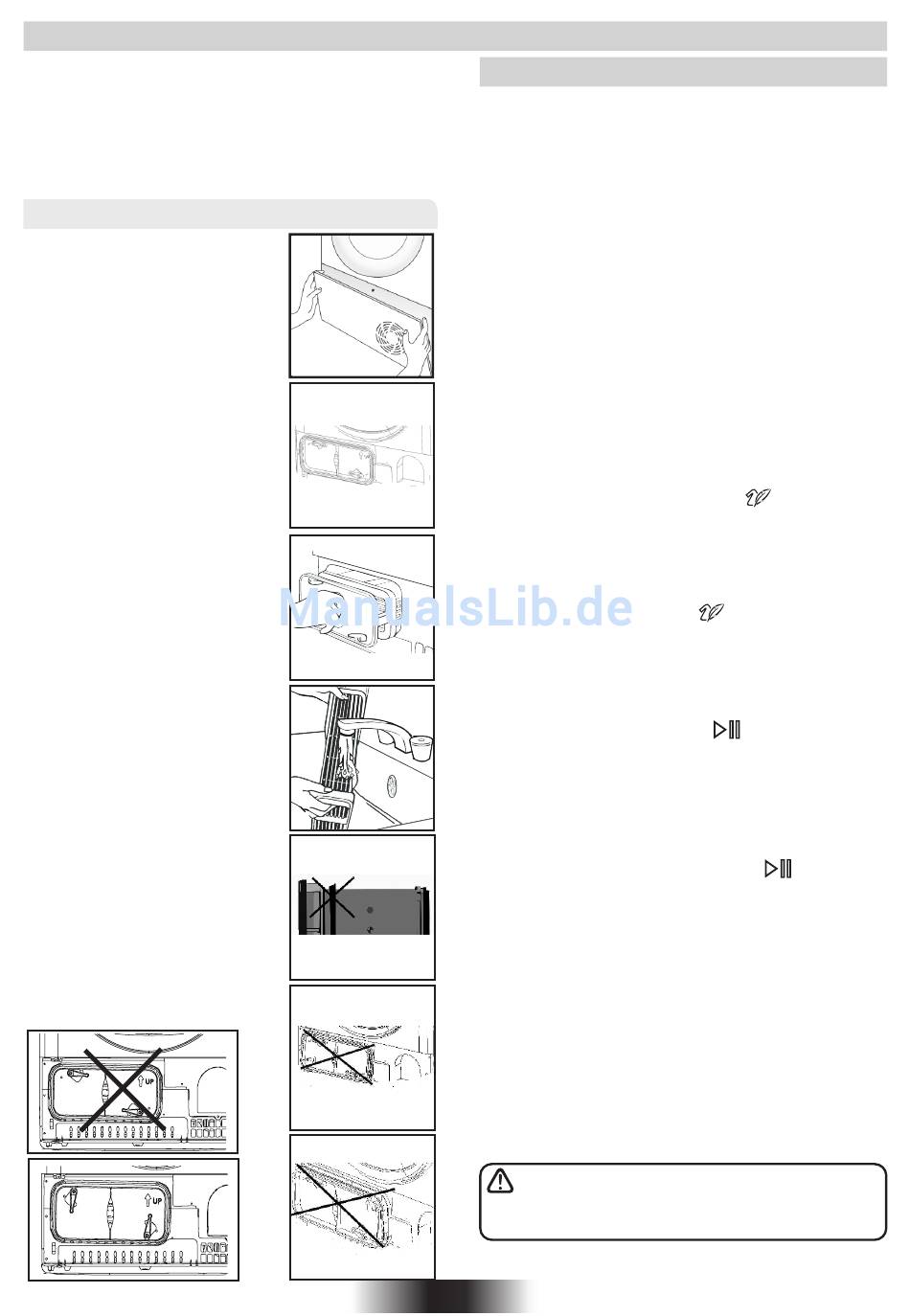 ManualsLib.de

UP

UP