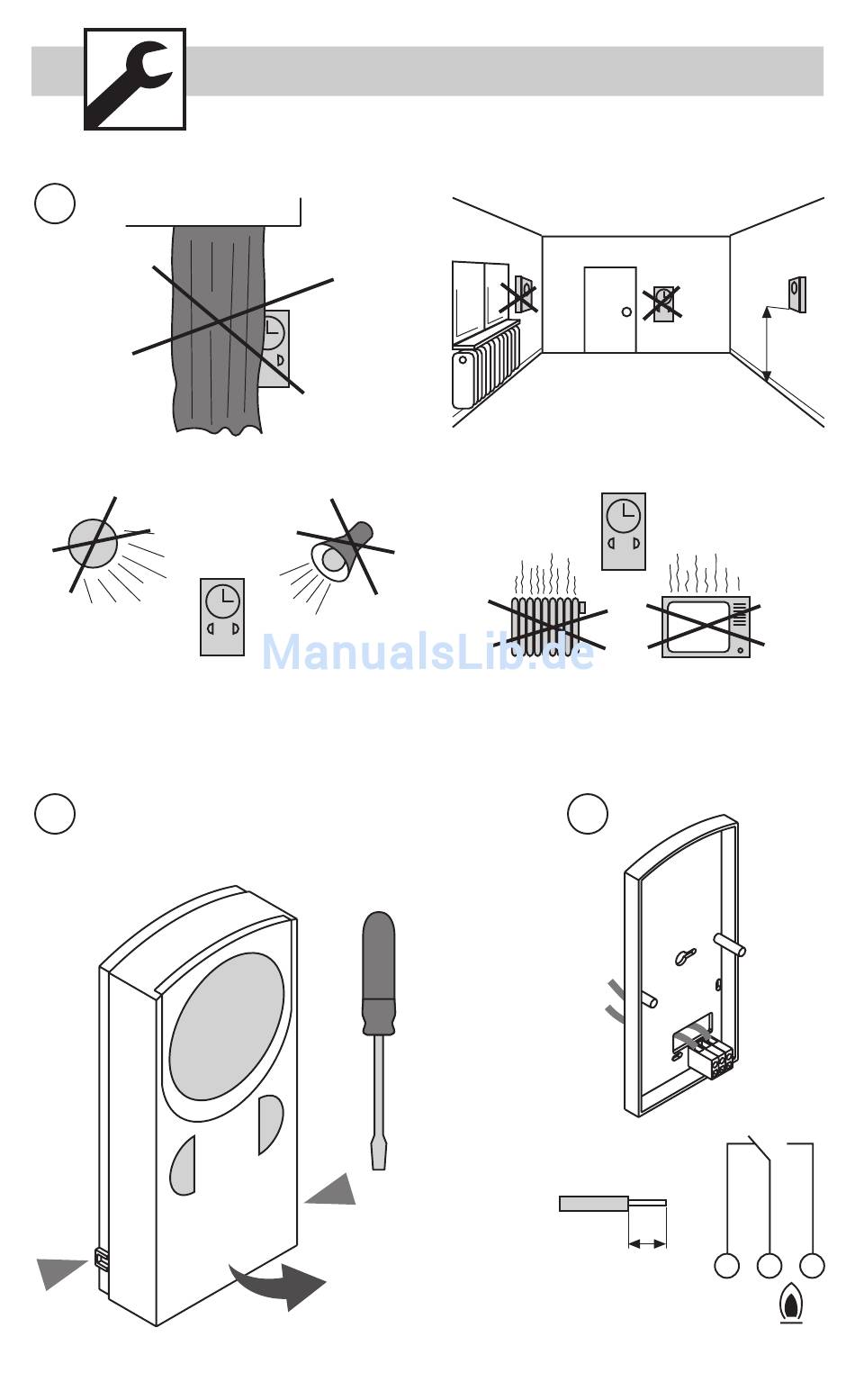 ManualsLib.de